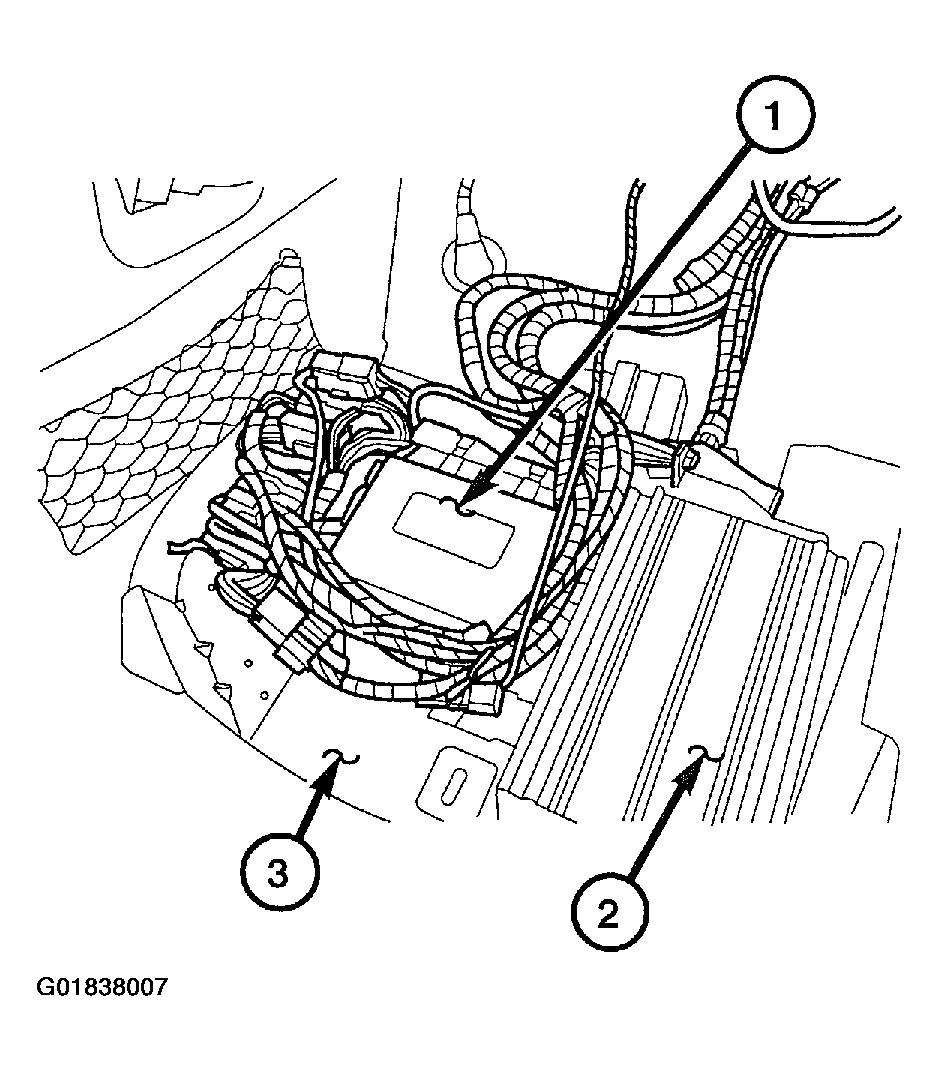 1
3
2
G01838007