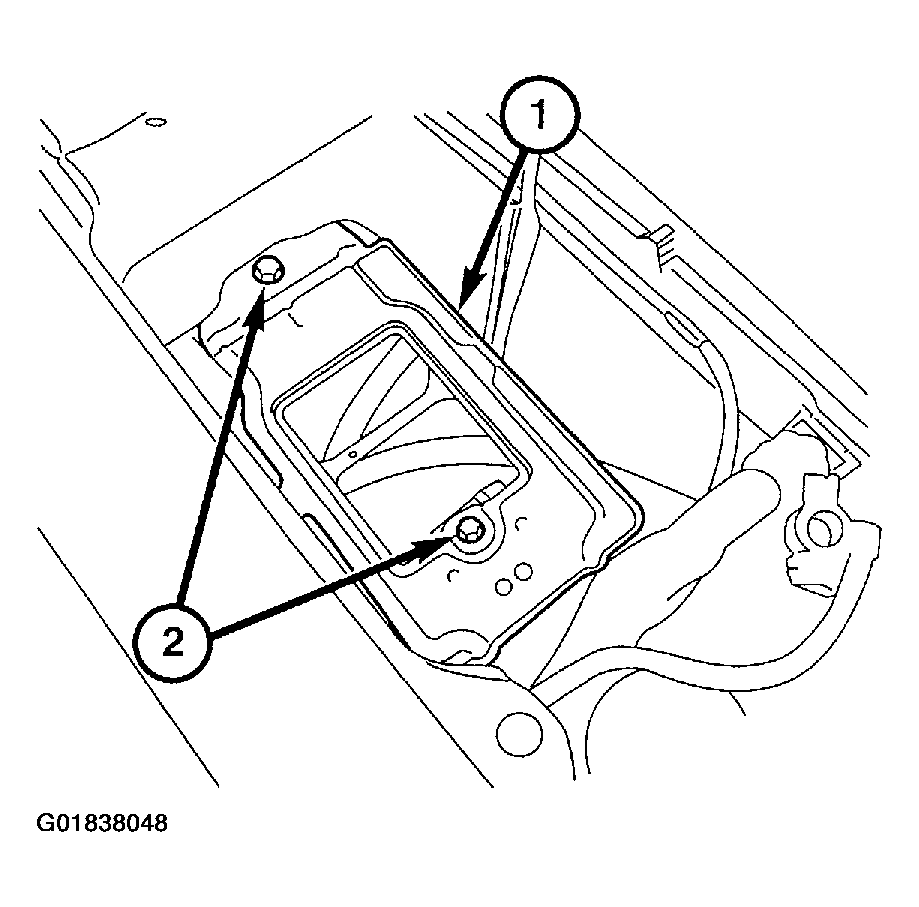 1
2
G01838048