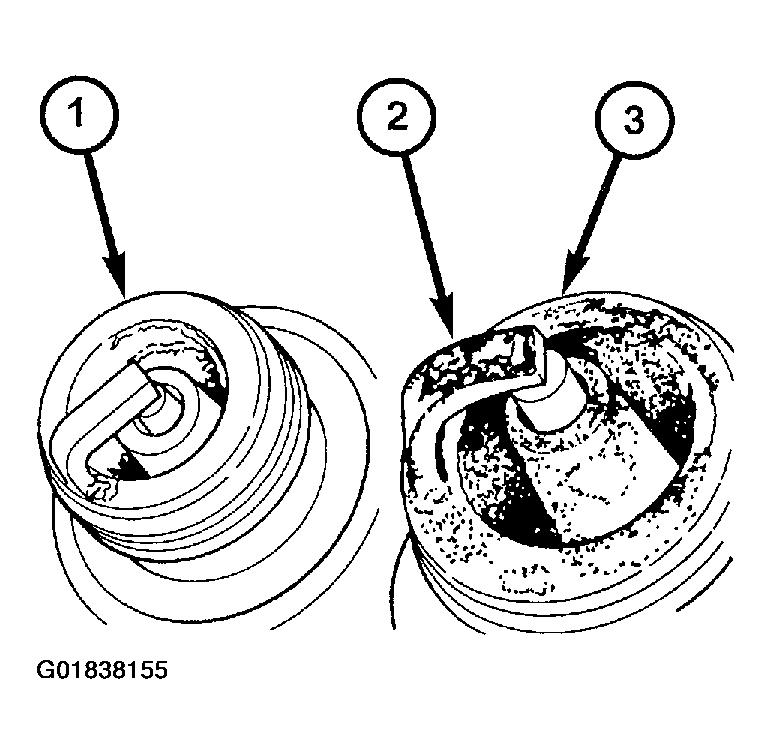 1
2
3
G01838155