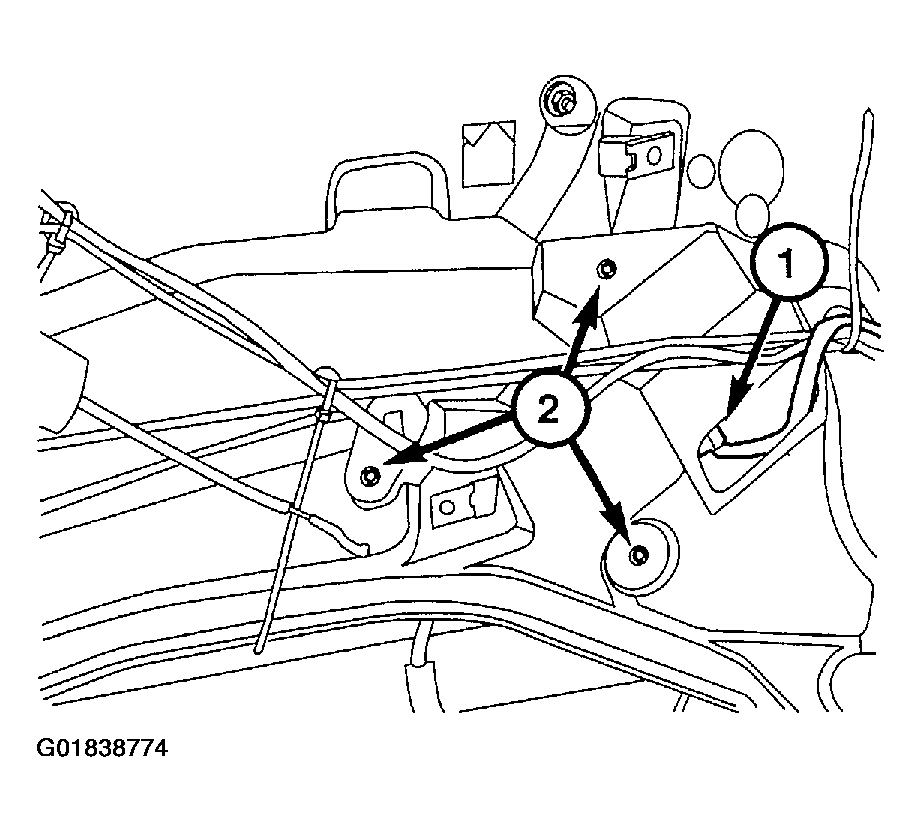 1
2
G01838774