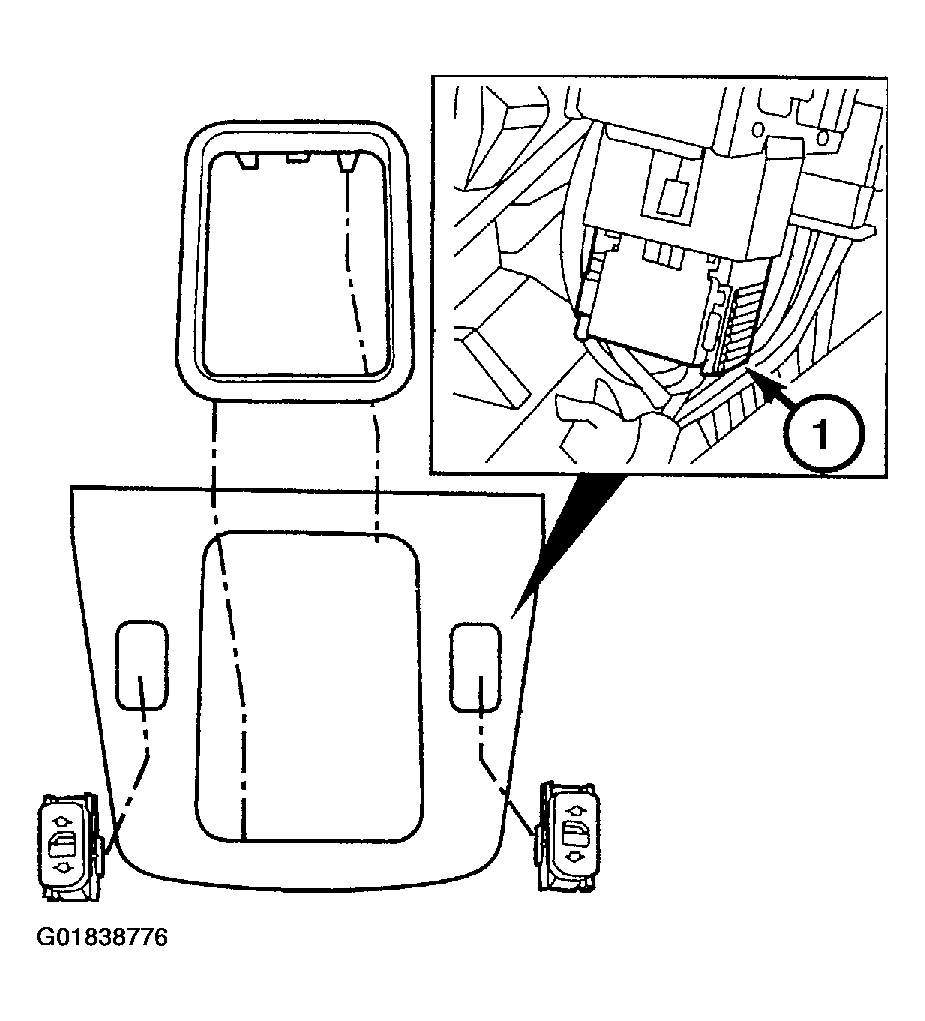 1

G01838776