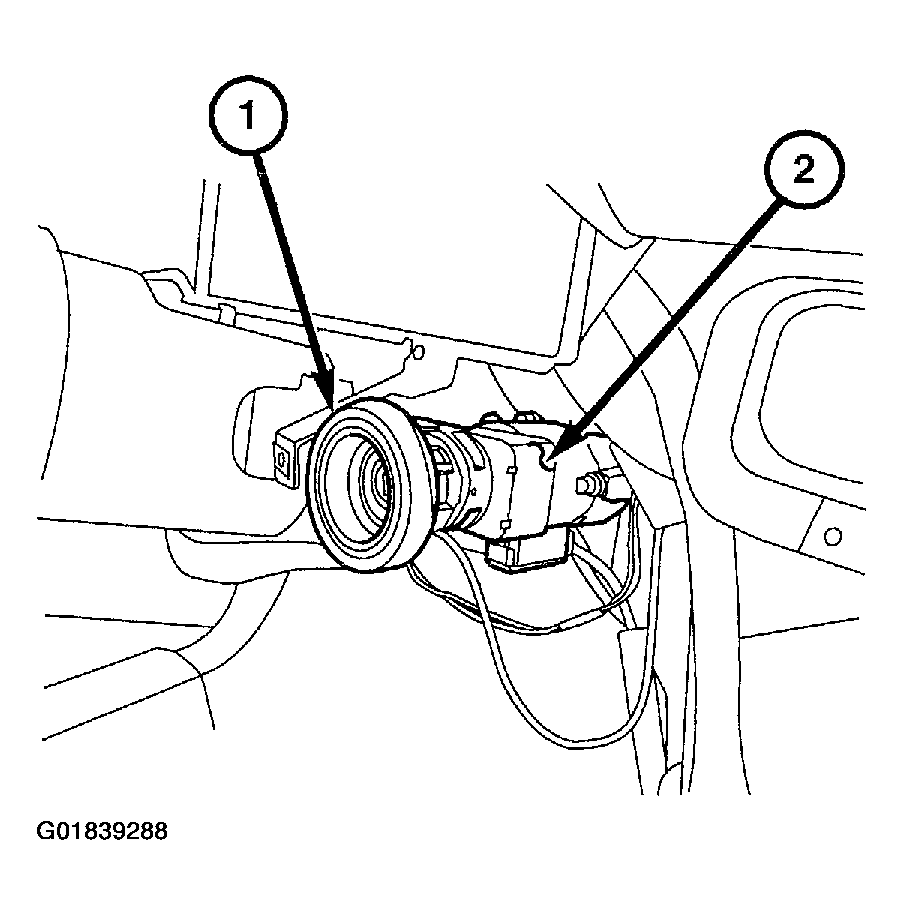 1

2

G01839288