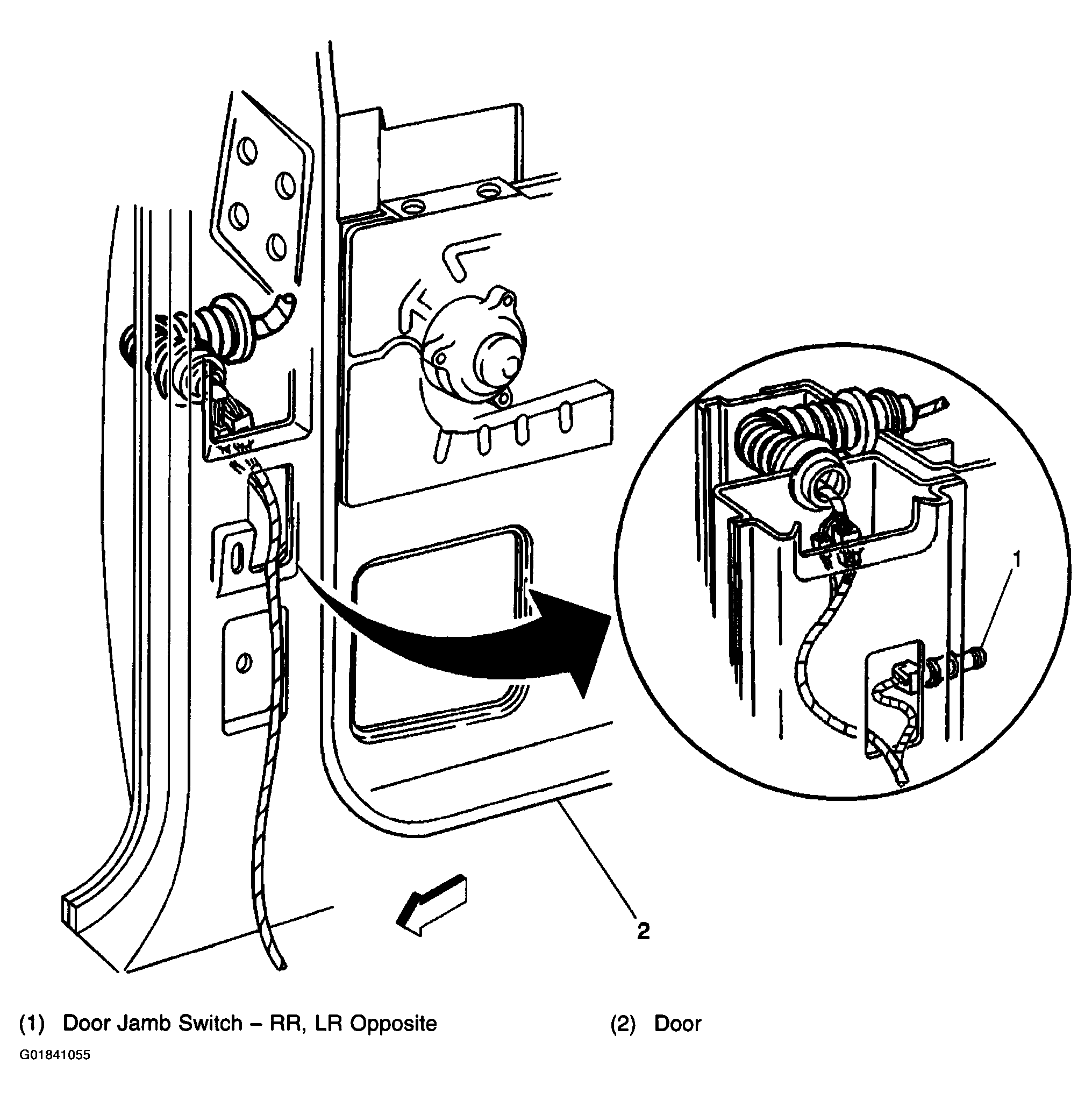 1

2

(1) Door Jamb Switch – RR, LR Opposite

(2) Door

G01841055