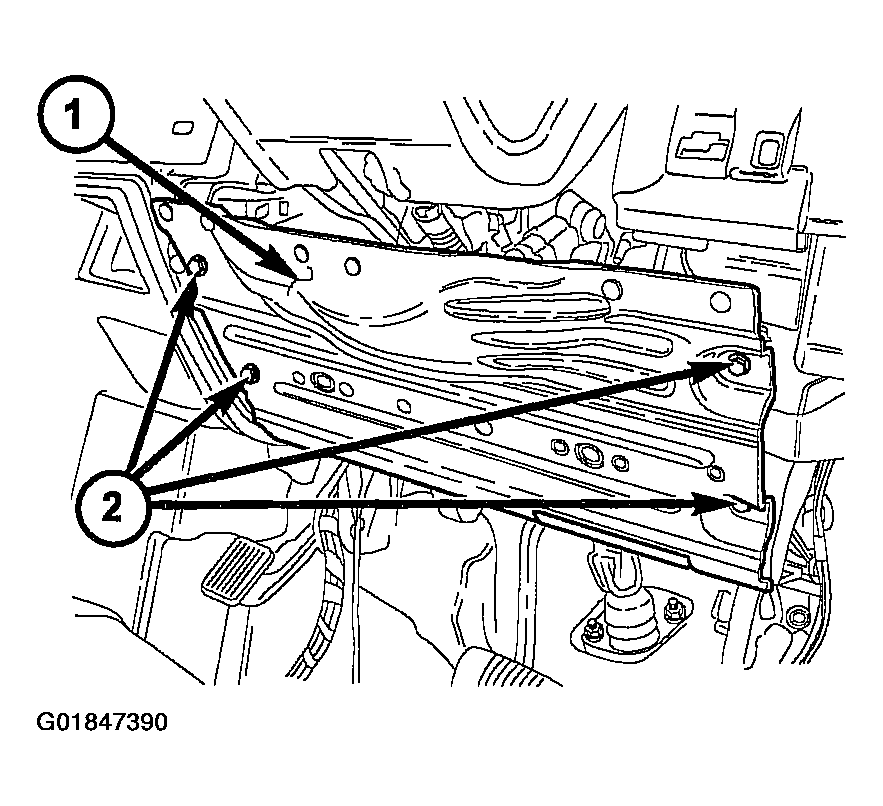 1
2
G01847390