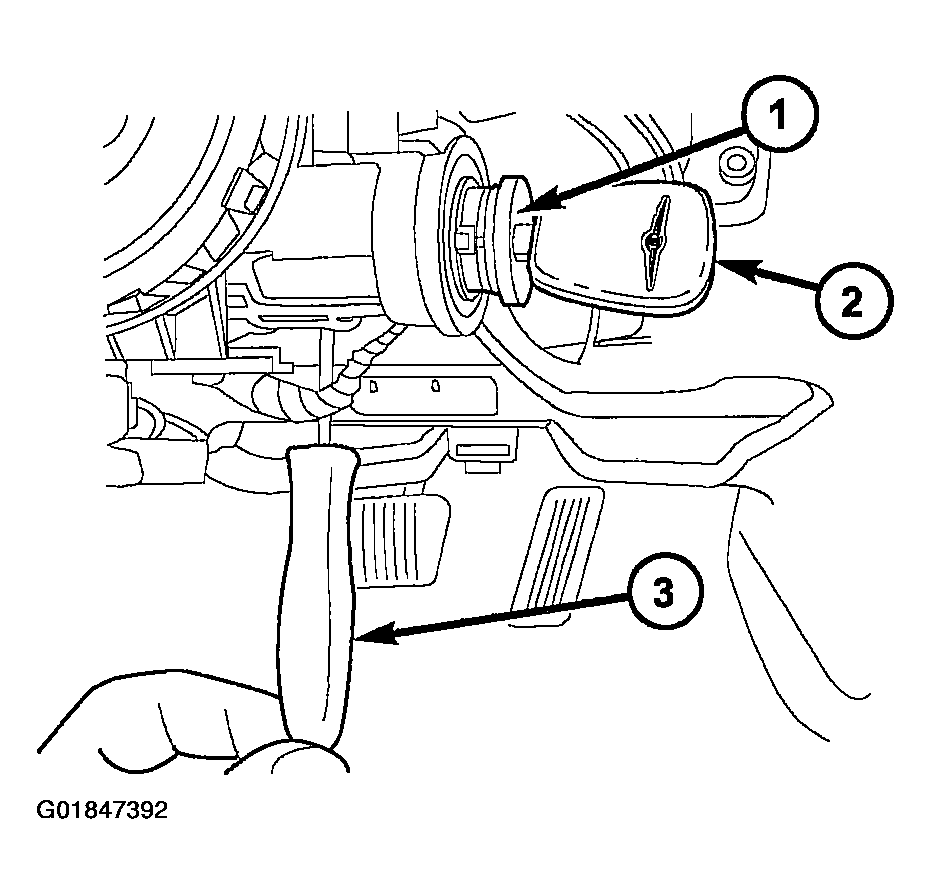 1
2
3
G01847392