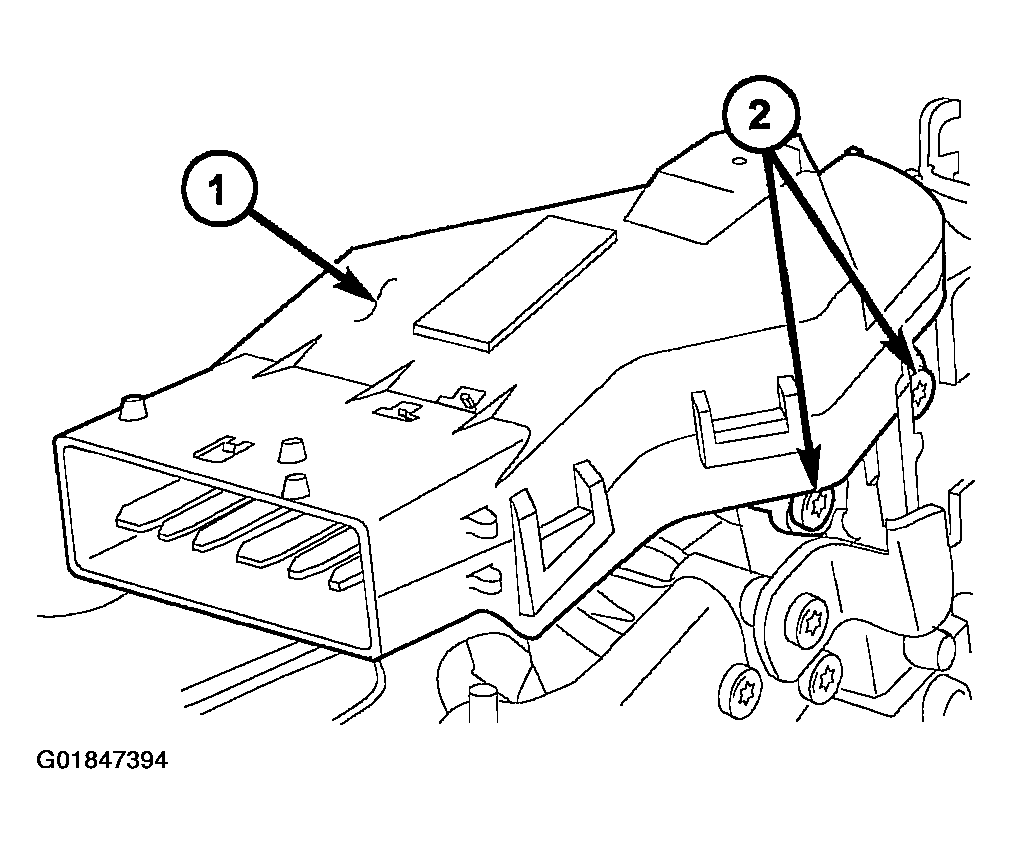 1
2
G01847394