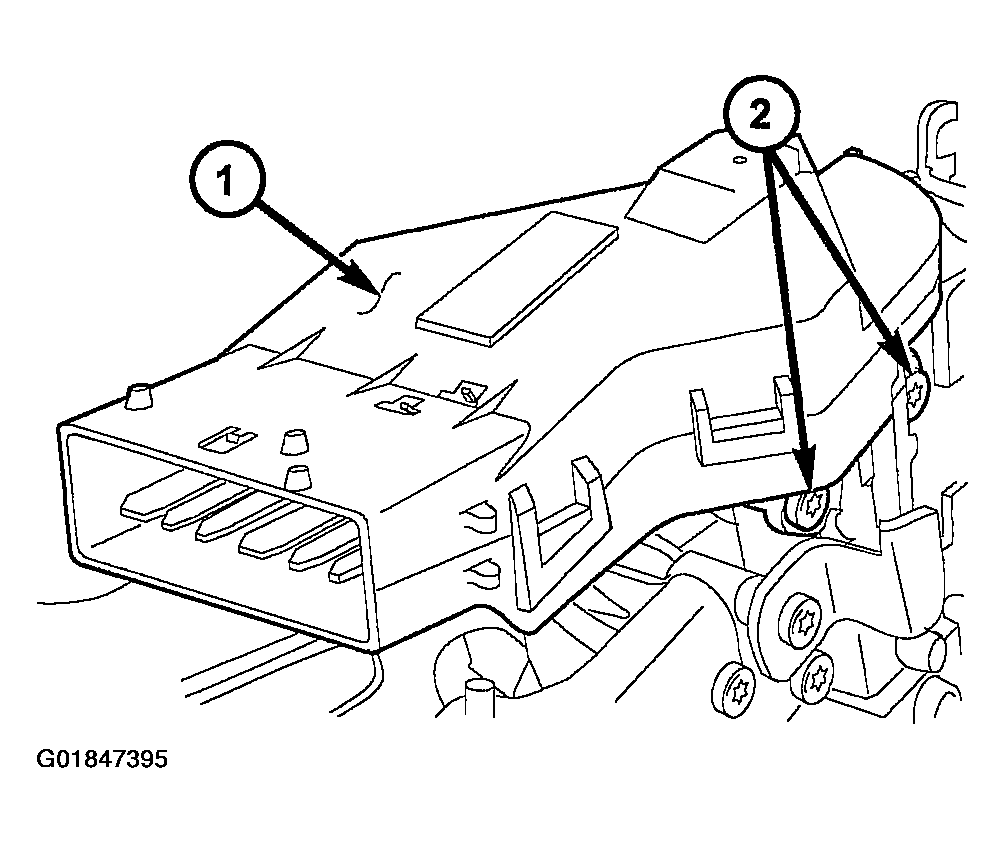 1
2
G01847395