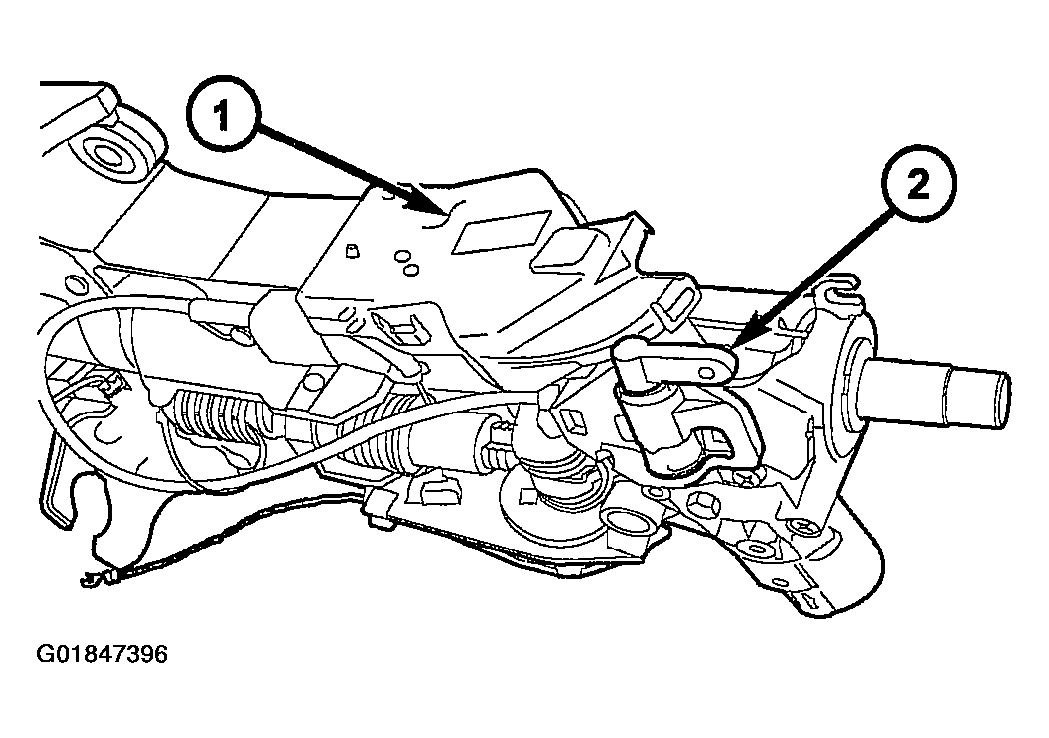 1

2

G01847396