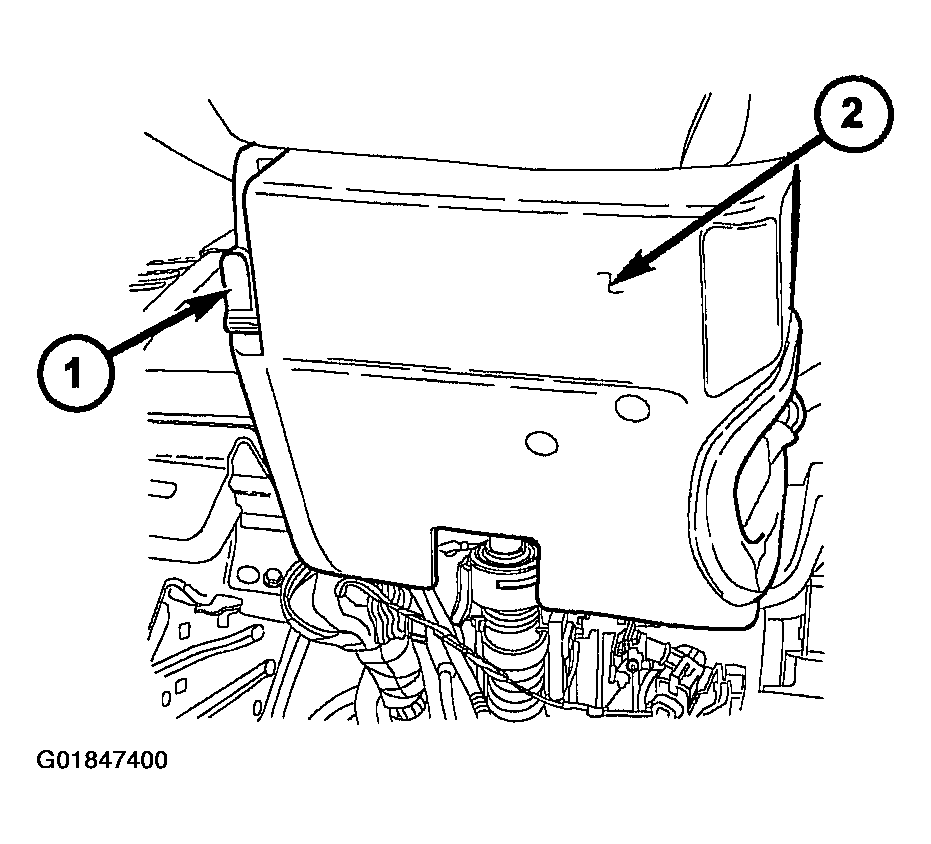 2

1

G01847400