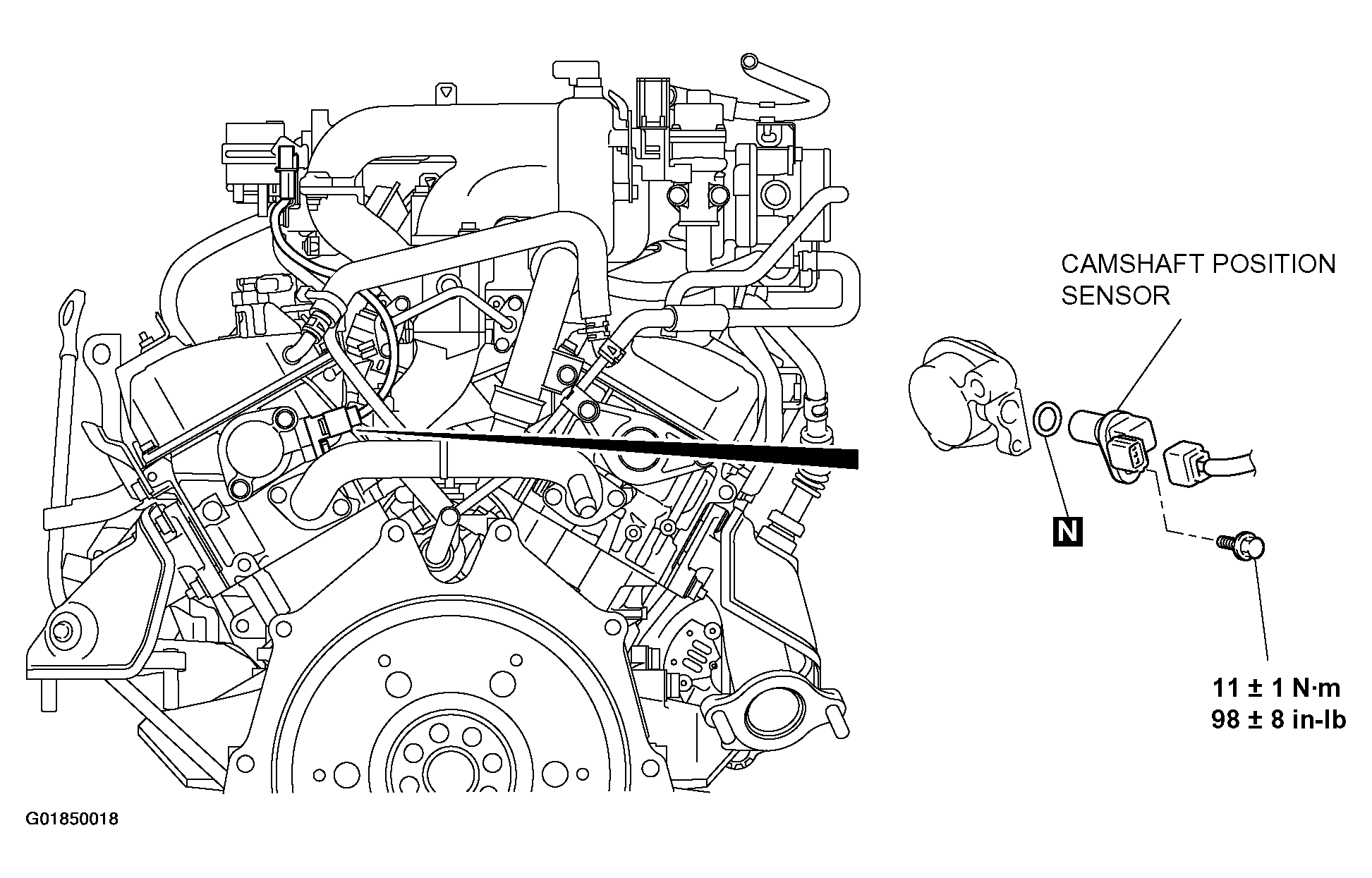 CAMSHAFT POSITION SENSOR

N

11 ± 1 N·m
98 ± 8 in-lb

G01850018