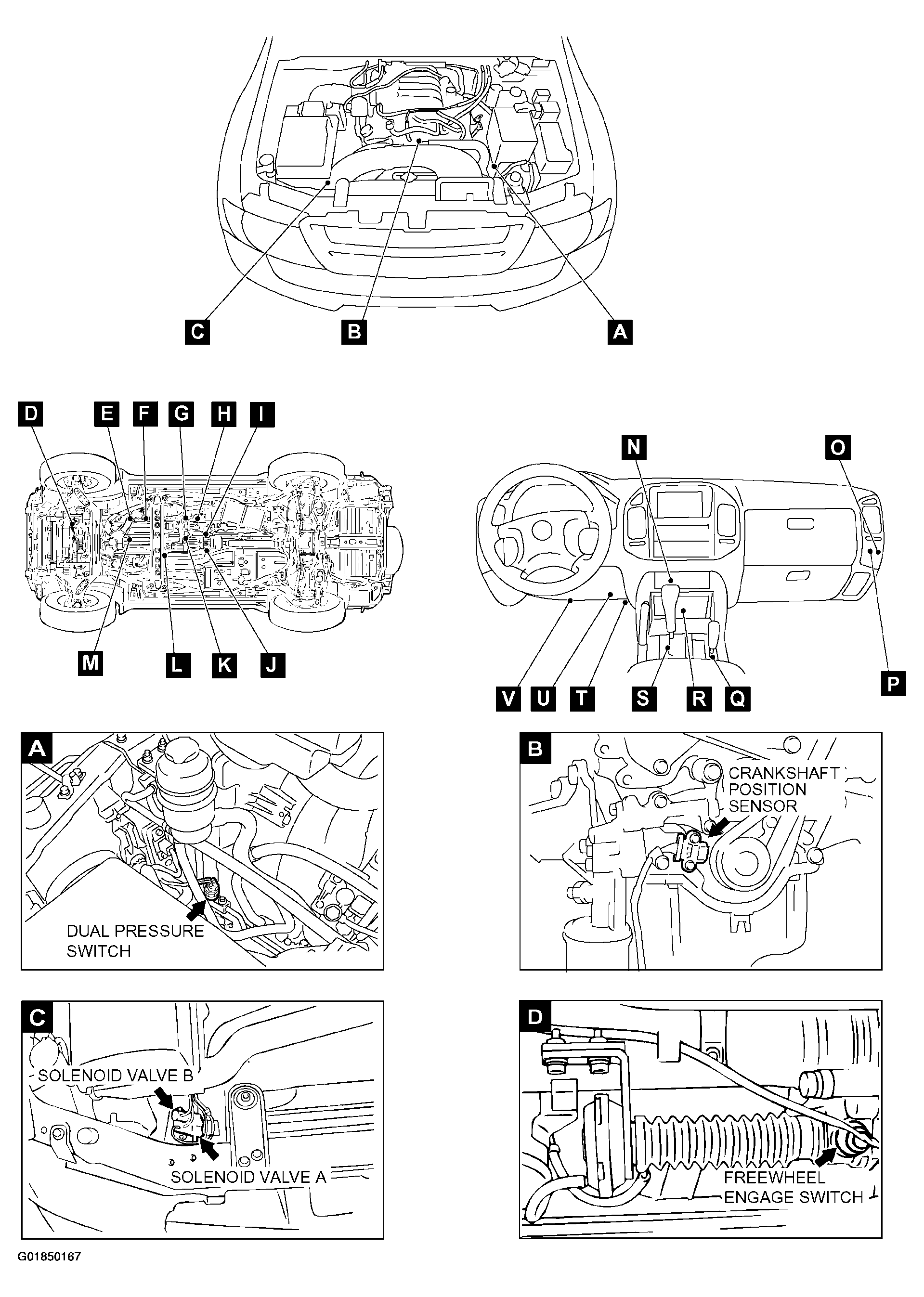 C B A

D E F G H I

M L K J

N O

P

V U T S R Q

A

DUAL PRESSURE SWITCH

B

CRANKSHAFT POSITION SENSOR

C

SOLENOID VALVE B

SOLENOID VALVE A

D

FREEWHEEL ENGAGE SWITCH

G01850167