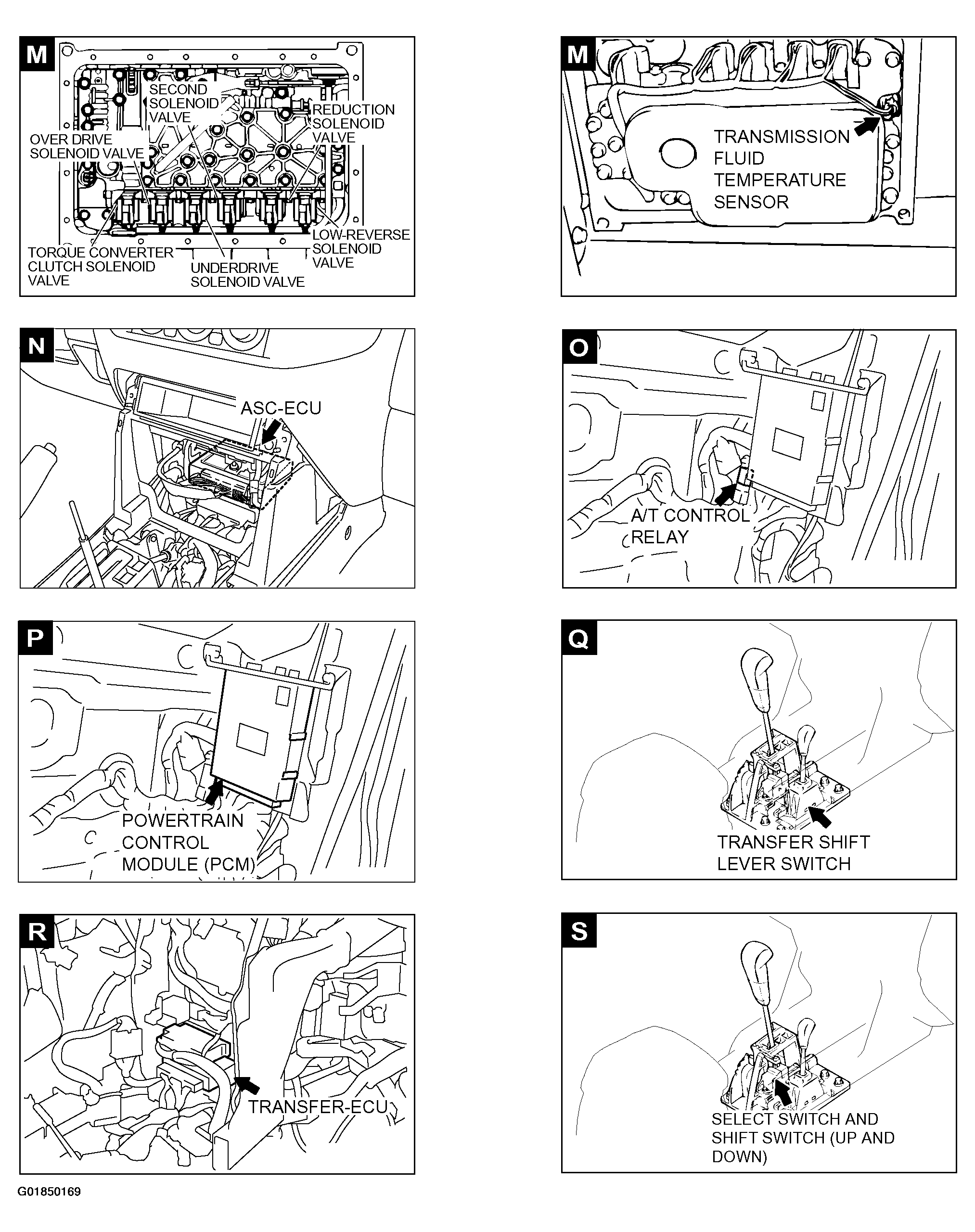 M

SECOND SOLENOID VALVE

REDUCTION SOLENOID VALVE

OVER DRIVE SOLENOID VALVE

TORQUE CONVERTER CLUTCH SOLENOID VALVE

UNDERDRIVE SOLENOID VALVE

LOW-REVERSE SOLENOID VALVE

M

TRANSMISSION FLUID TEMPERATURE SENSOR

N

ASC-ECU

O

A/T CONTROL RELAY

P

POWERTRAIN CONTROL MODULE (PCM)

Q

TRANSFER SHIFT LEVER SWITCH

R

TRANSFER-ECU

S

SELECT SWITCH AND SHIFT SWITCH (UP AND DOWN)

G01850169