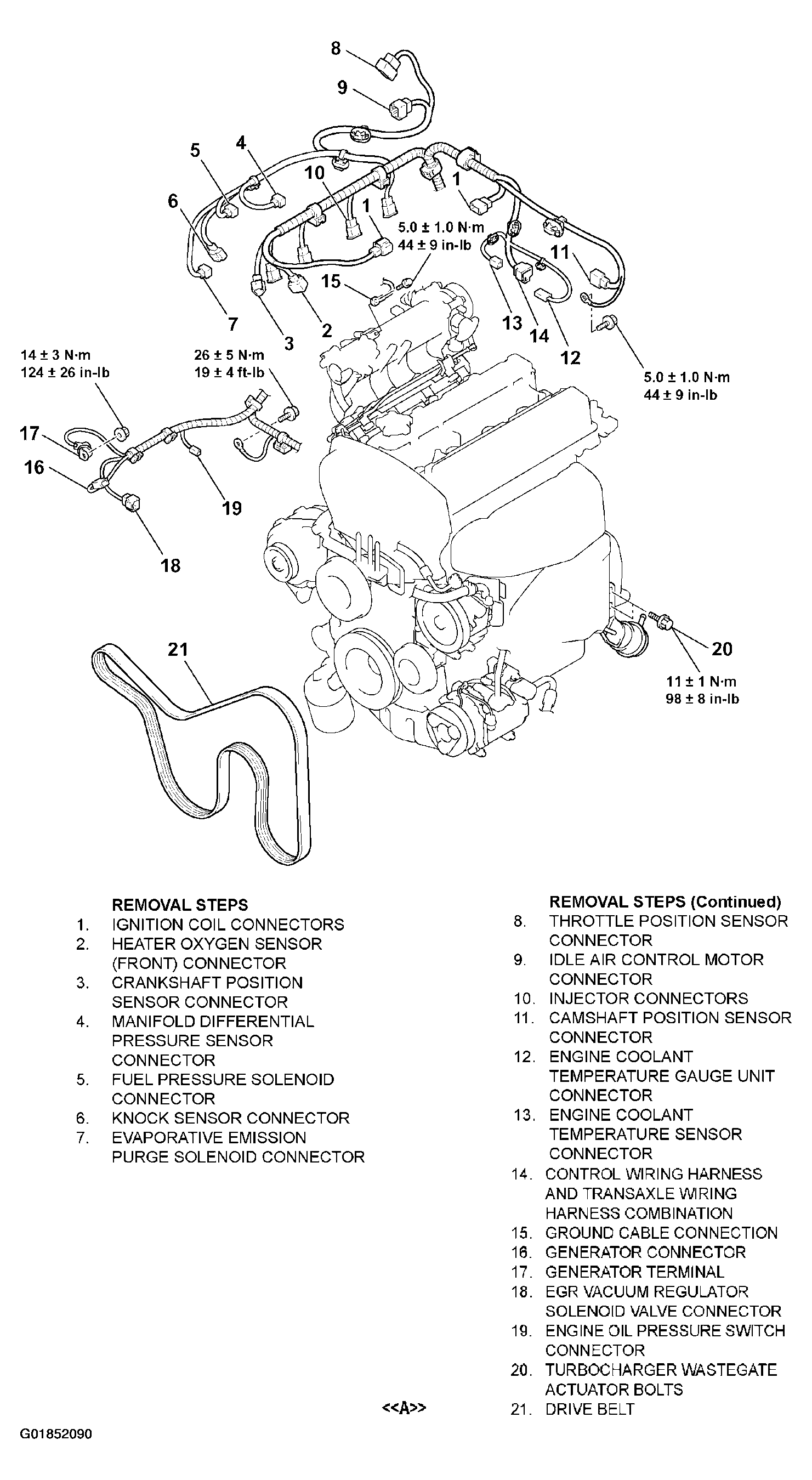 8
9
5
4
10
1
1
6
5.0 ± 1.0 N·m
44 ± 9 in-lb
11
15
7
3
2
13
14
12
14 ± 3 N·m
124 ± 26 in-lb
26 ± 5 N·m
19 ± 4 ft-lb
5.0 ± 1.0 N·m
44 ± 9 in-lb
17
16
19
18
21
20
11 ± 1 N·m
98 ± 8 in-lb

REMOVAL STEPS
1. IGNITION COIL CONNECTORS
2. HEATER OXYGEN SENSOR (FRONT) CONNECTOR
3. CRANKSHAFT POSITION SENSOR CONNECTOR
4. MANIFOLD DIFFERENTIAL PRESSURE SENSOR CONNECTOR
5. FUEL PRESSURE SOLENOID CONNECTOR
6. KNOCK SENSOR CONNECTOR
7. EVAPORATIVE EMISSION PURGE SOLENOID CONNECTOR

REMOVAL STEPS (Continued)
8. THROTTLE POSITION SENSOR CONNECTOR
9. IDLE AIR CONTROL MOTOR CONNECTOR
10. INJECTOR CONNECTORS
11. CAMSHAFT POSITION SENSOR CONNECTOR
12. ENGINE COOLANT TEMPERATURE GAUGE UNIT CONNECTOR
13. ENGINE COOLANT TEMPERATURE SENSOR CONNECTOR
14. CONTROL WIRING HARNESS AND TRANSAXLE WIRING HARNESS COMBINATION
15. GROUND CABLE CONNECTION
16. GENERATOR CONNECTOR
17. GENERATOR TERMINAL
18. EGR VACUUM REGULATOR SOLENOID VALVE CONNECTOR
19. ENGINE OIL PRESSURE SWITCH CONNECTOR
20. TURBOCHARGER WASTEGATE ACTUATOR BOLTS
<<A>> 21. DRIVE BELT

G01852090