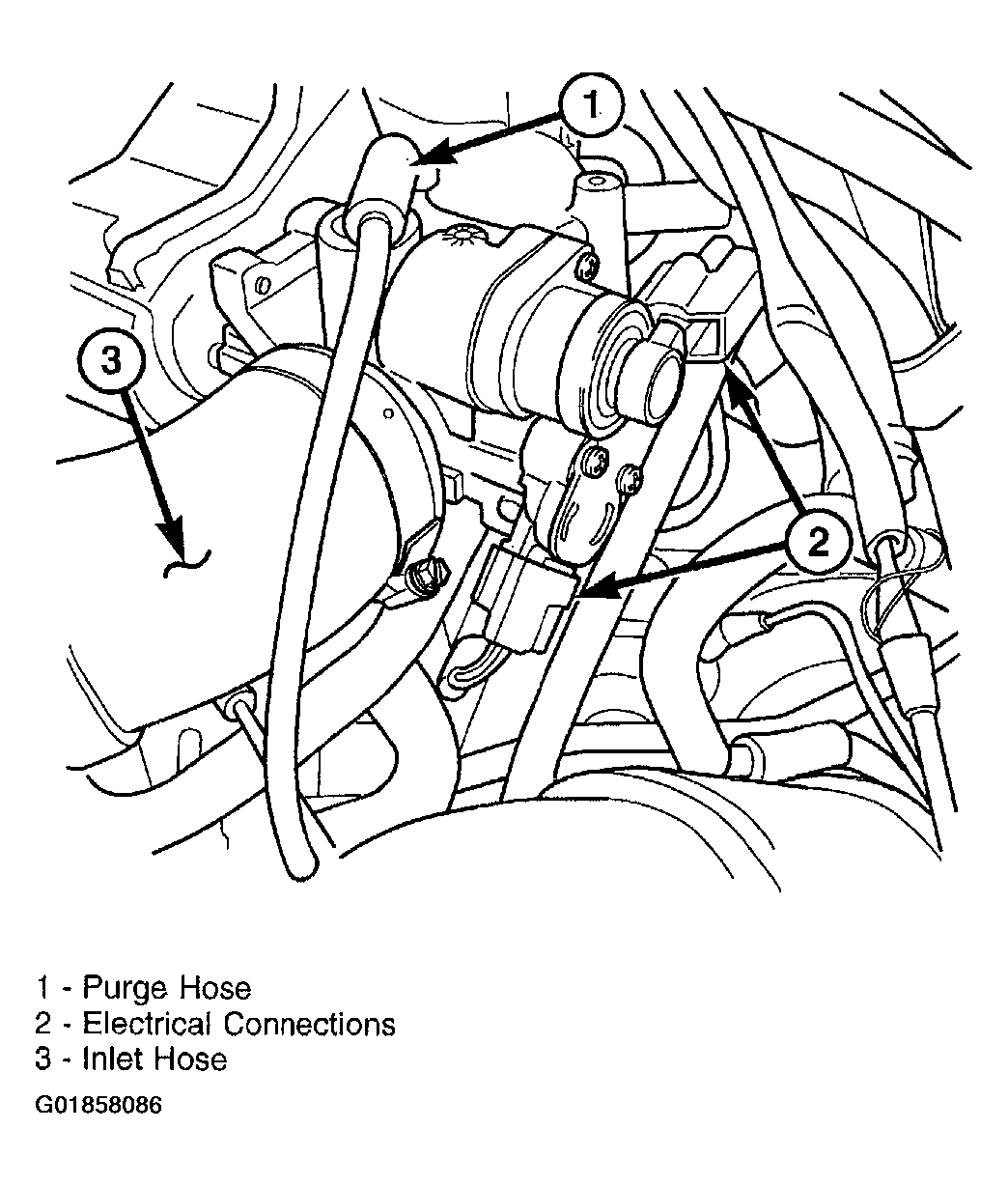 1

3

2

1 - Purge Hose
2 - Electrical Connections
3 - Inlet Hose

G01858086