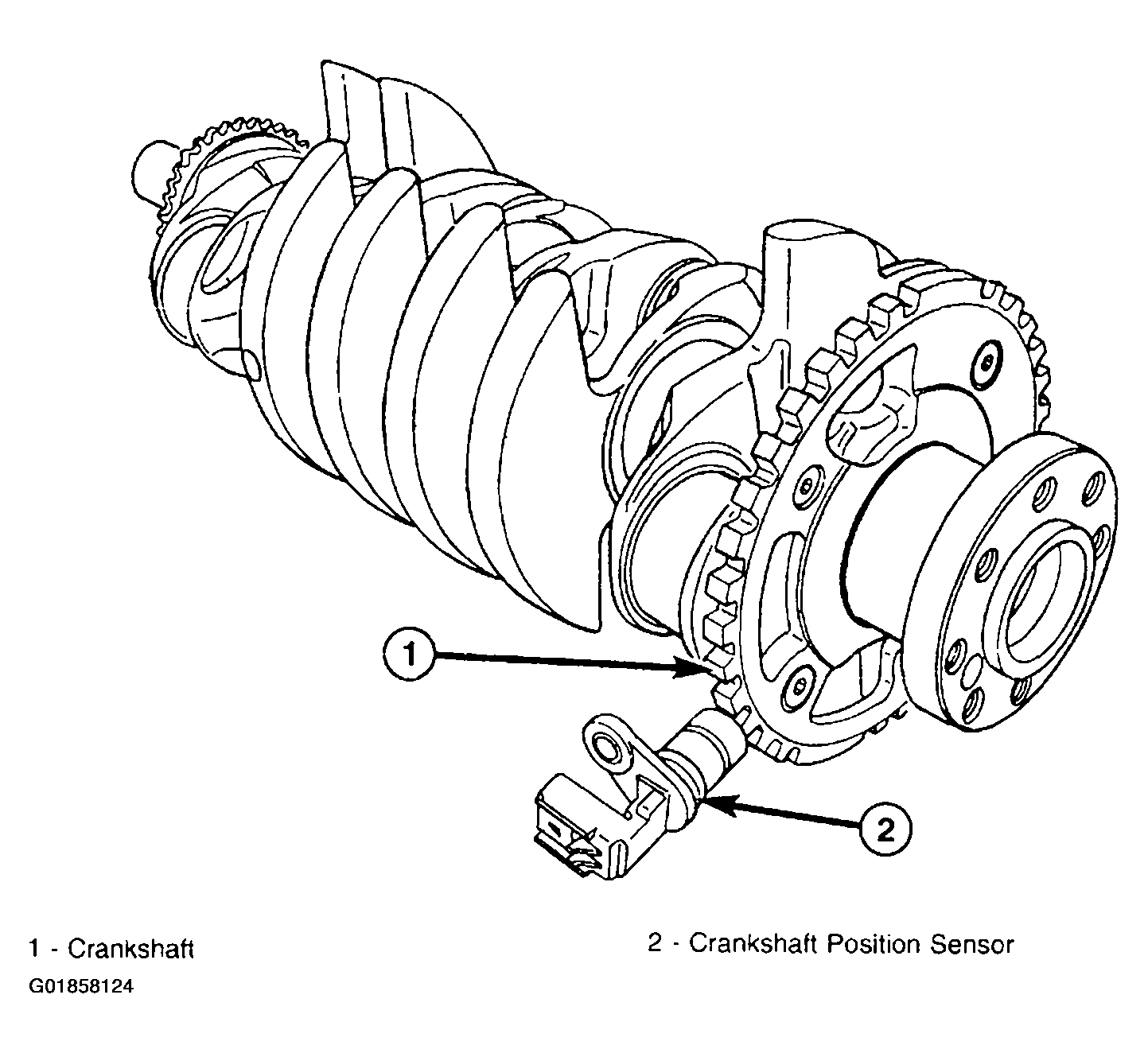 1

2

1 - Crankshaft

2 - Crankshaft Position Sensor

G01858124