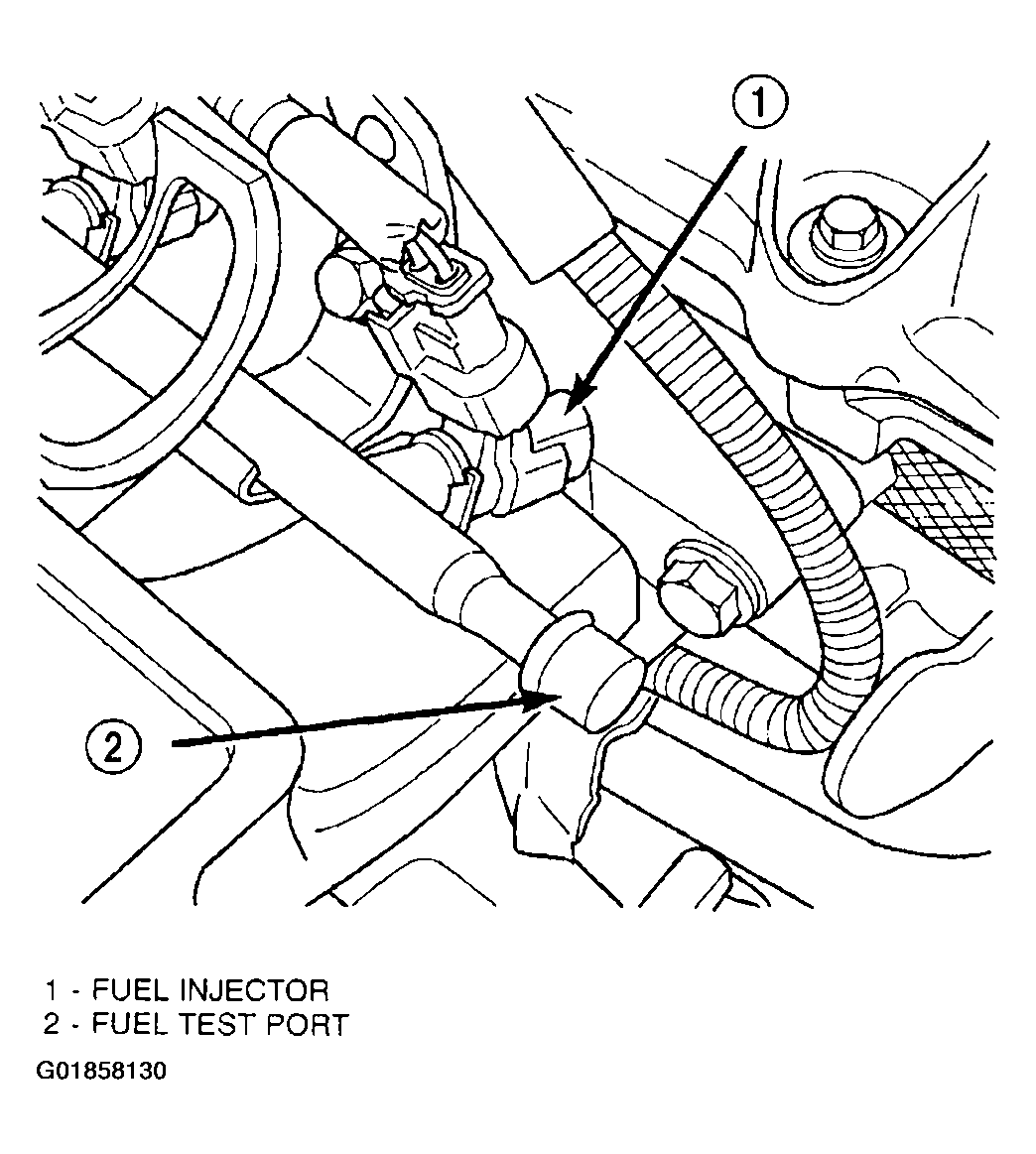 1

2

1 - FUEL INJECTOR
2 - FUEL TEST PORT

G01858130