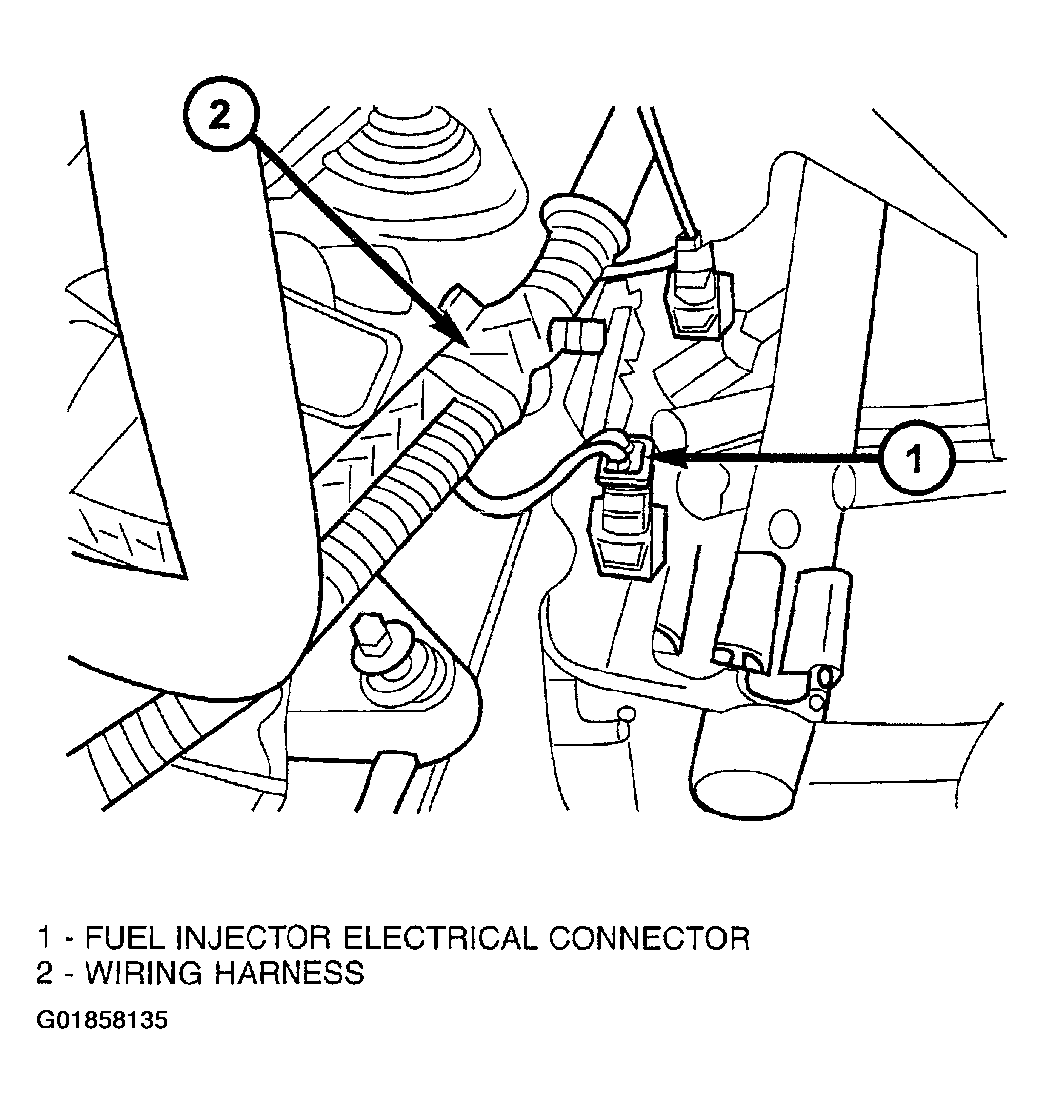 2

1

1 - FUEL INJECTOR ELECTRICAL CONNECTOR
2 - WIRING HARNESS

G01858135