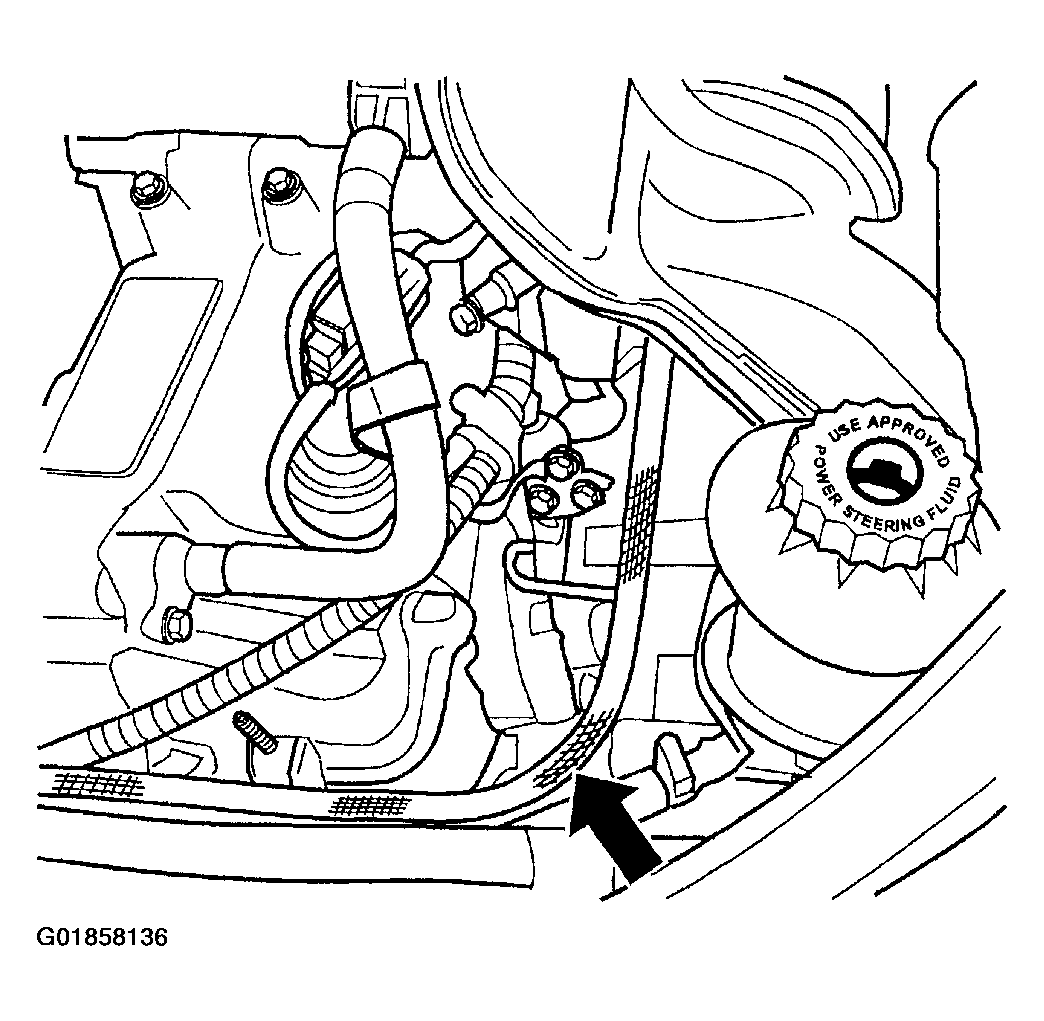 USE APPROVED POWER STEERING FLUID

G01858136