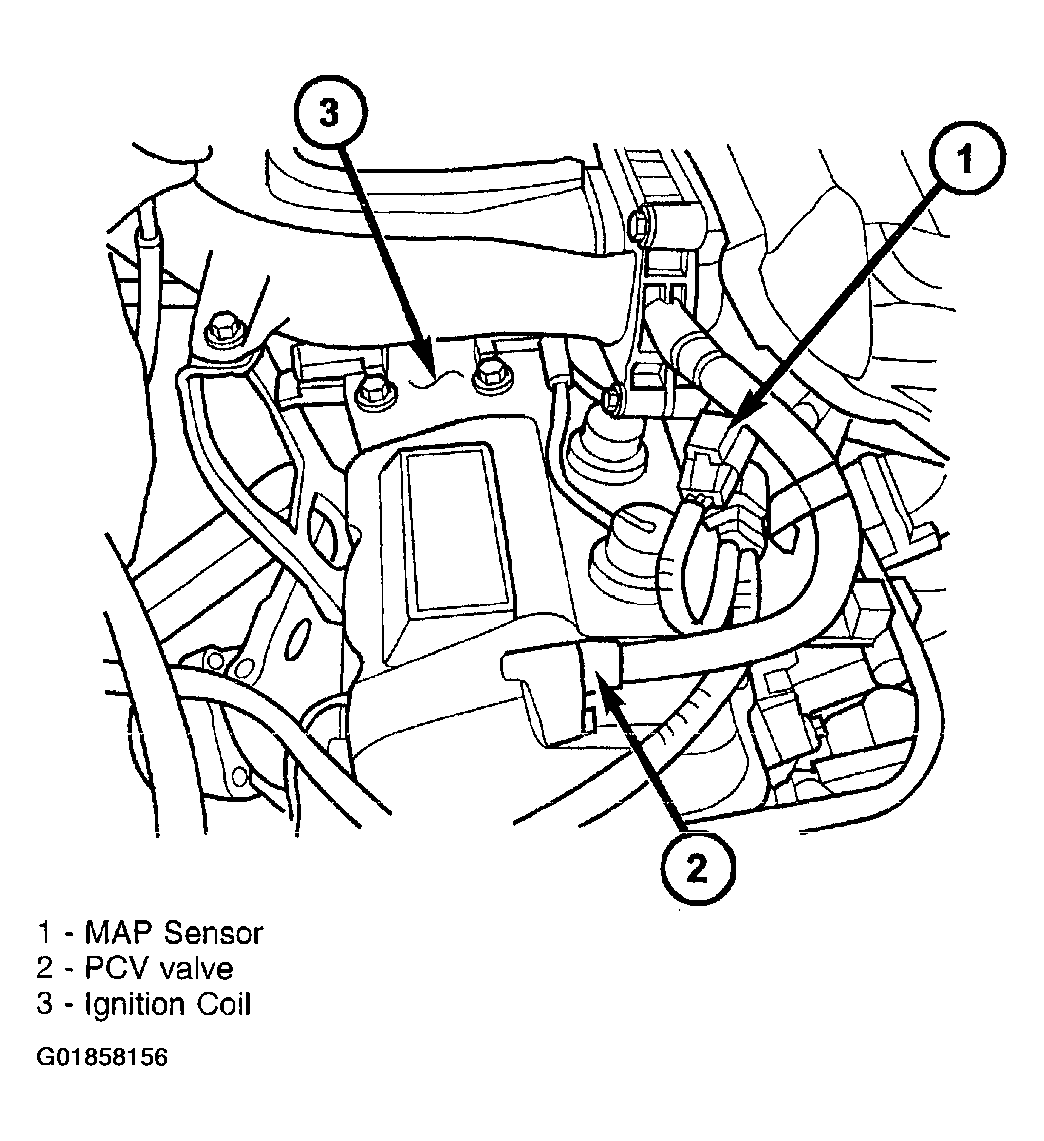 3

1

2

1 - MAP Sensor
2 - PCV valve
3 - Ignition Coil

G01858156