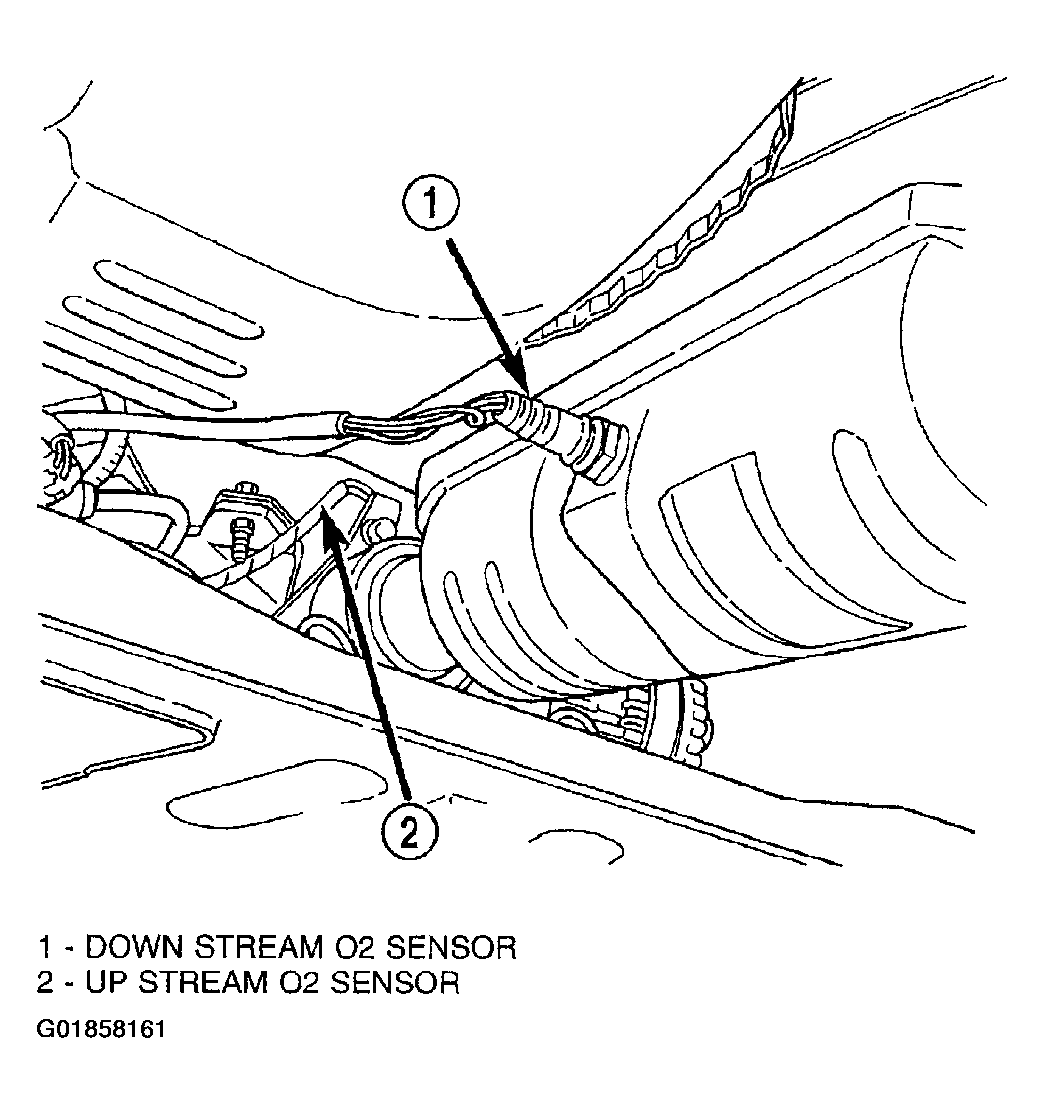 1

2

1 - DOWN STREAM O2 SENSOR
2 - UP STREAM O2 SENSOR

G01858161