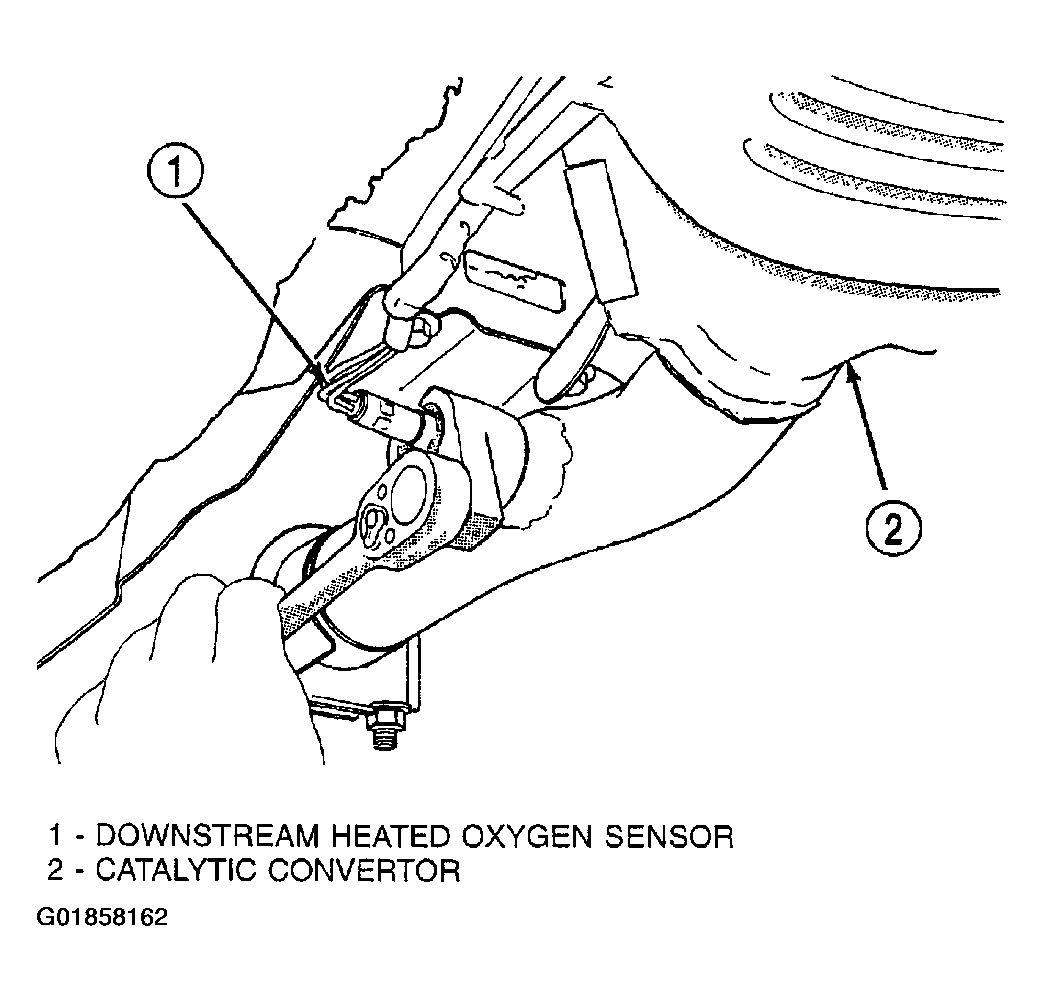 1

2

1 - DOWNSTREAM HEATED OXYGEN SENSOR
2 - CATALYTIC CONVERTOR

G01858162