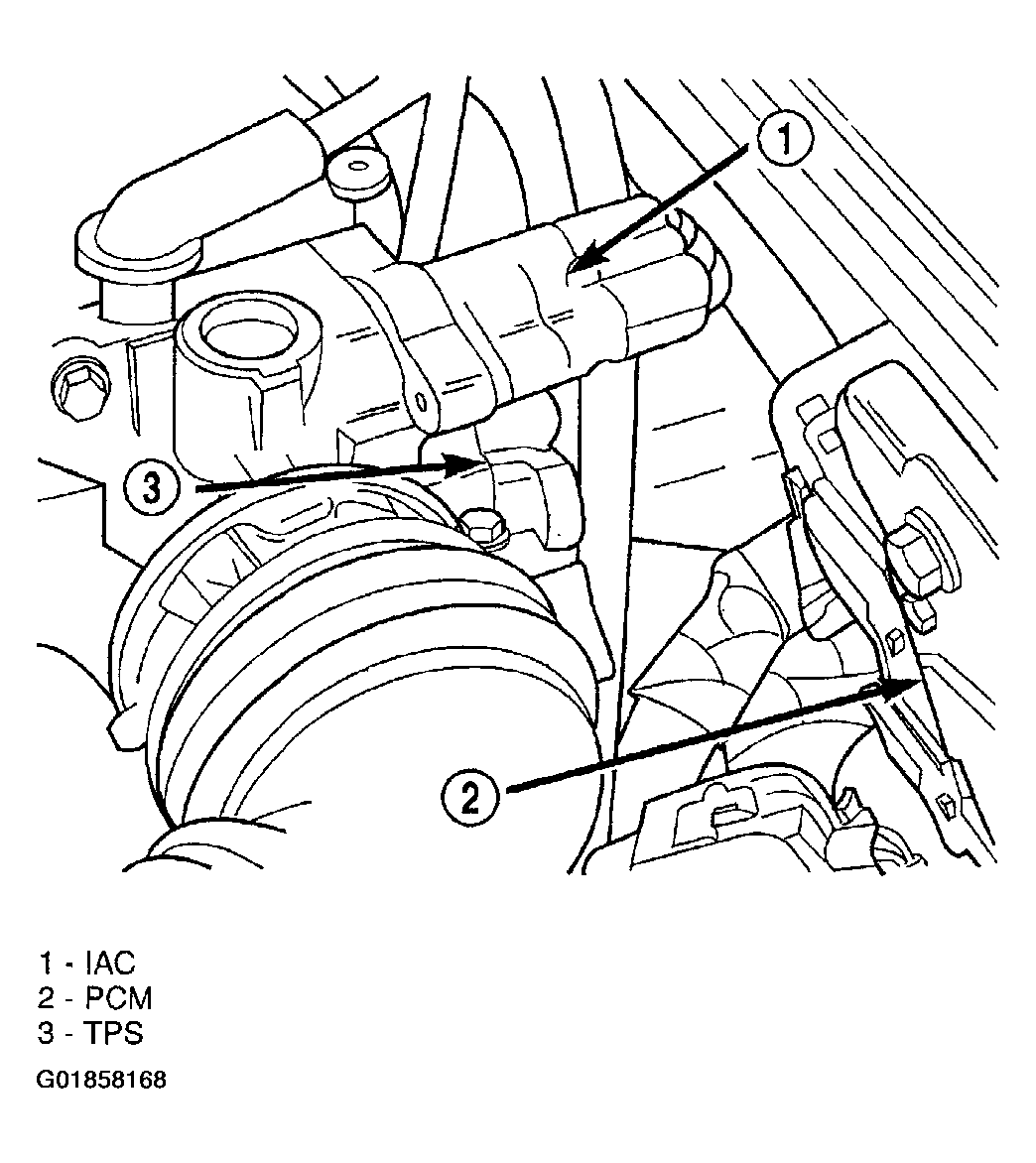 1

3

2

1 - IAC
2 - PCM
3 - TPS

G01858168