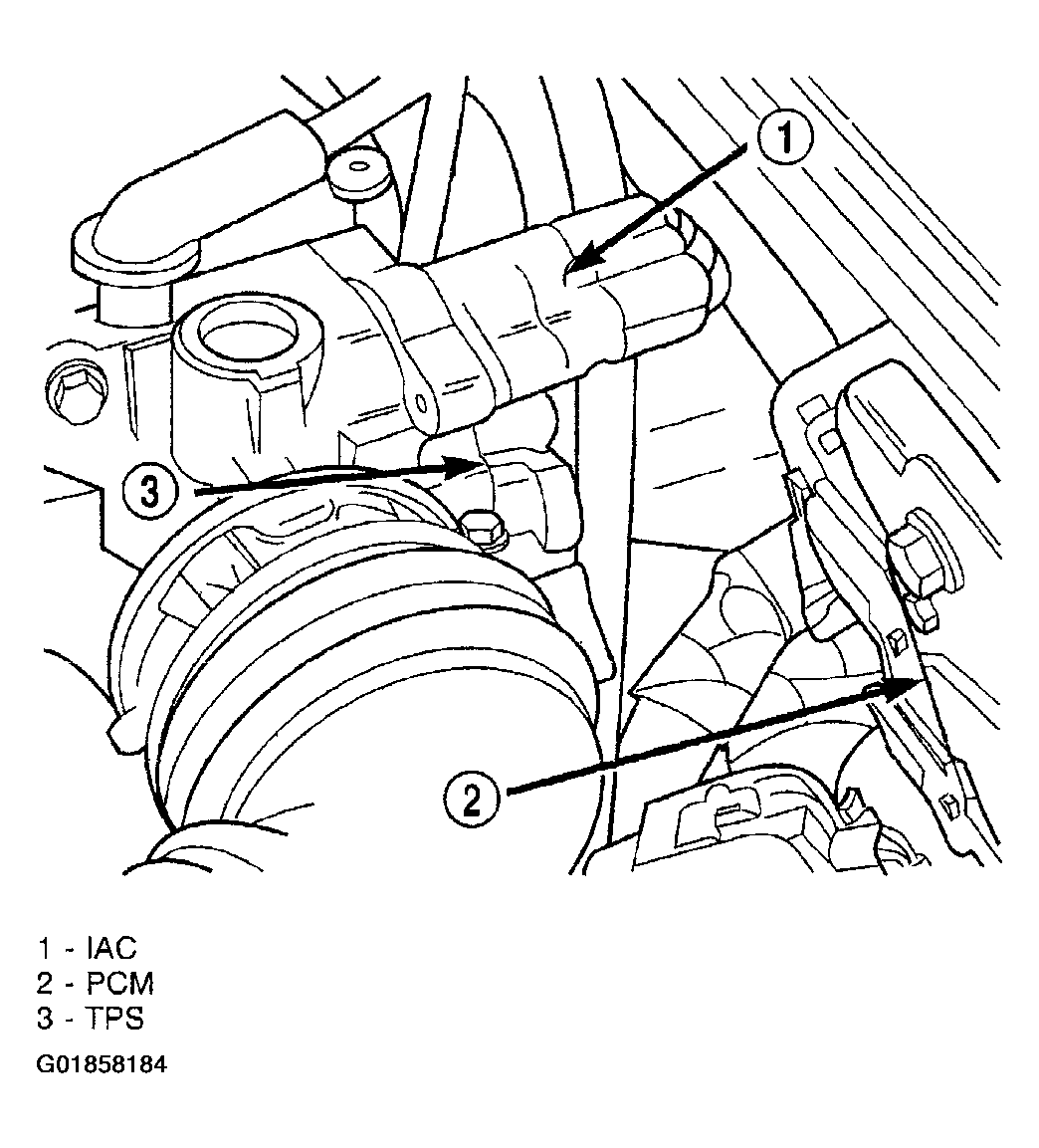 1

3

2

1 - IAC
2 - PCM
3 - TPS

G01858184