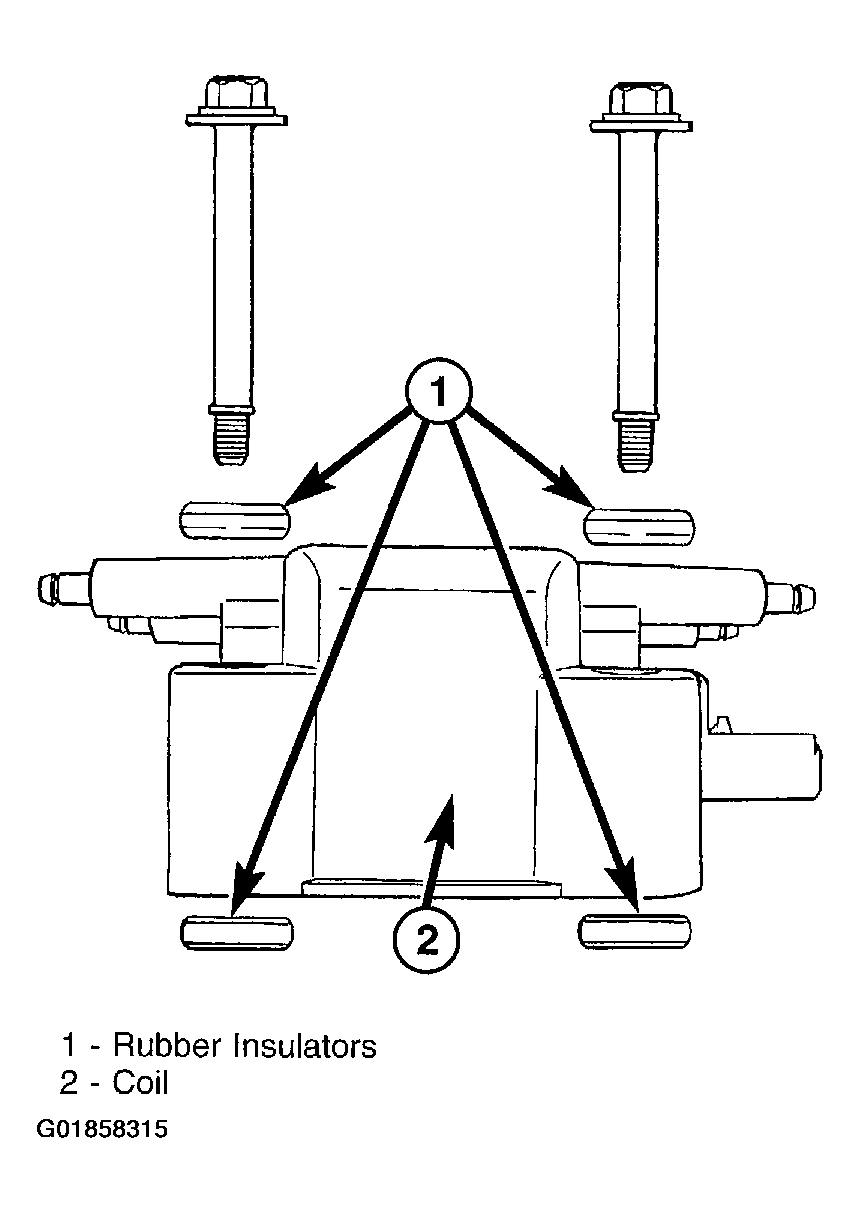 1

2

1 - Rubber Insulators
2 - Coil

G01858315