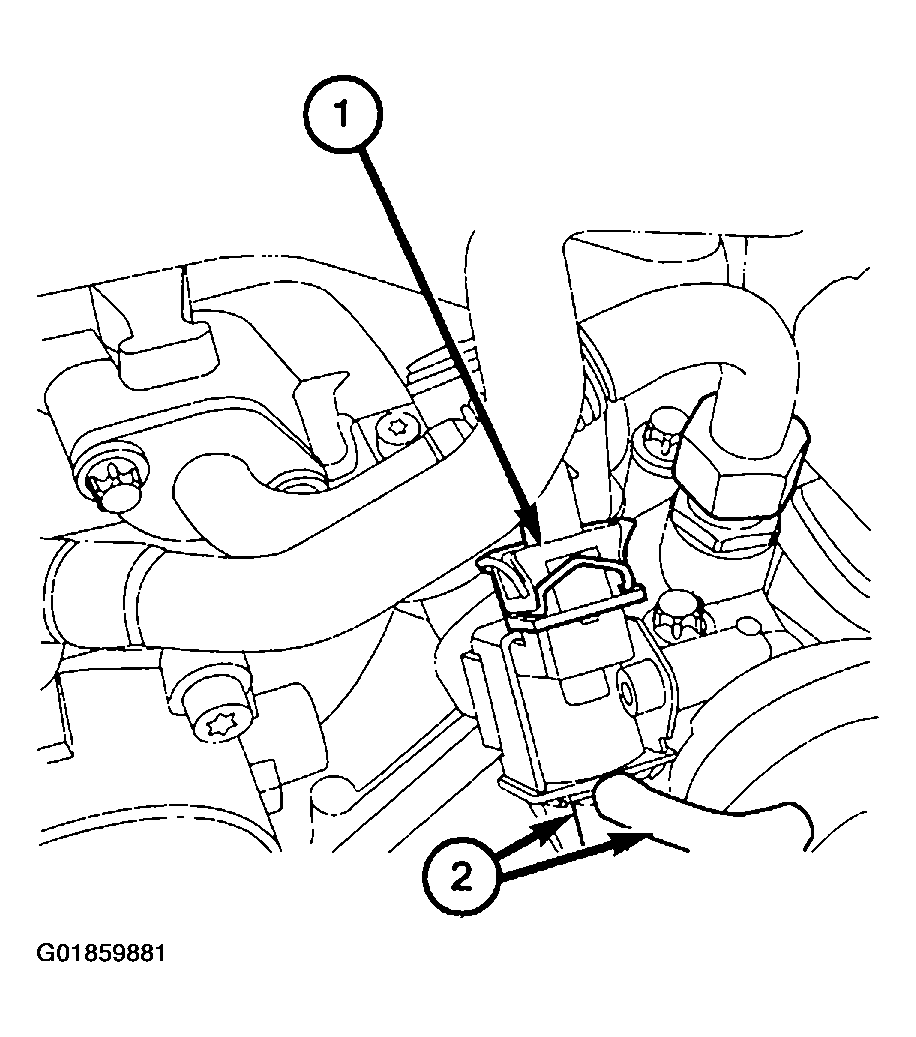 1

2

G01859881