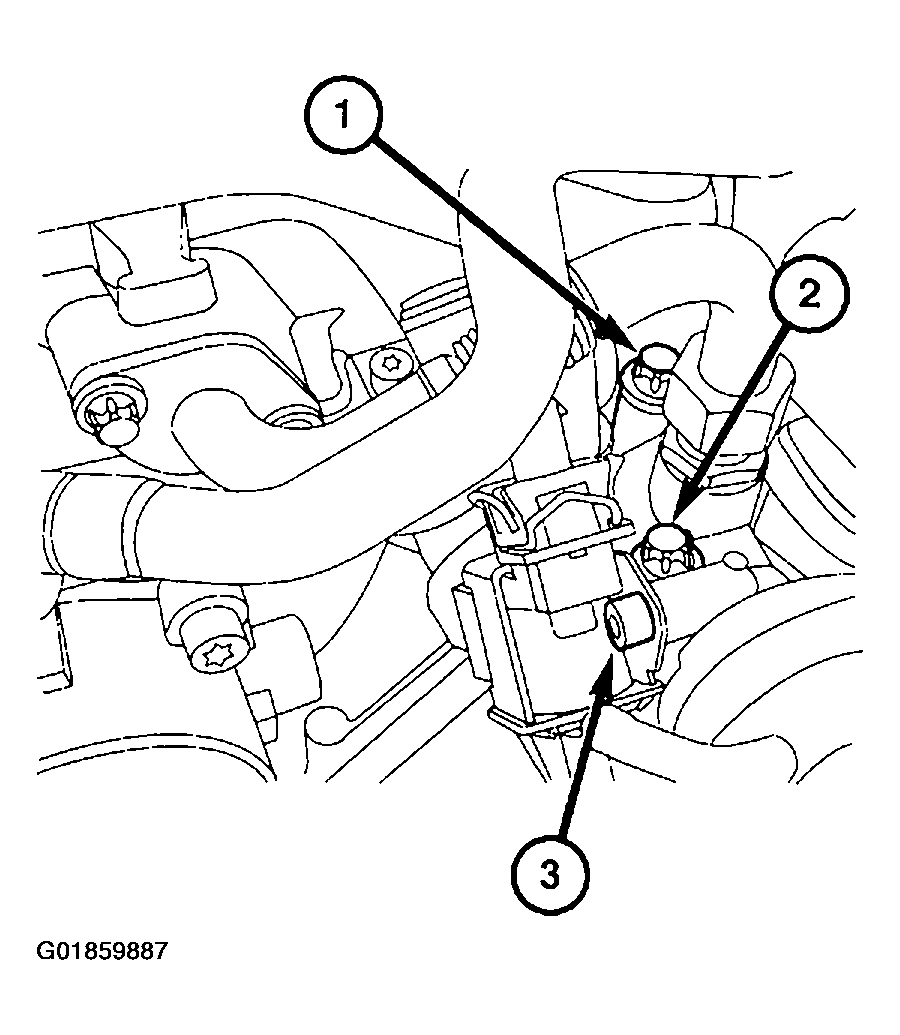 1
2
3
G01859887