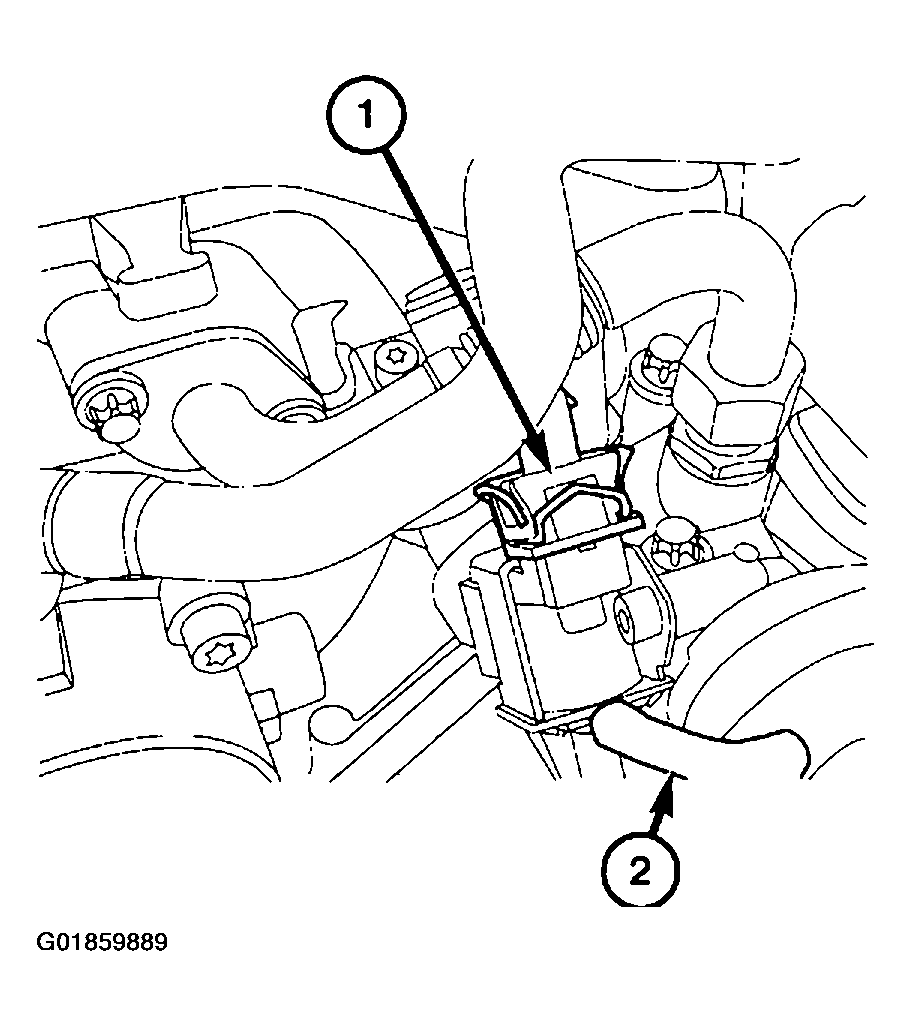 1

2

G01859889