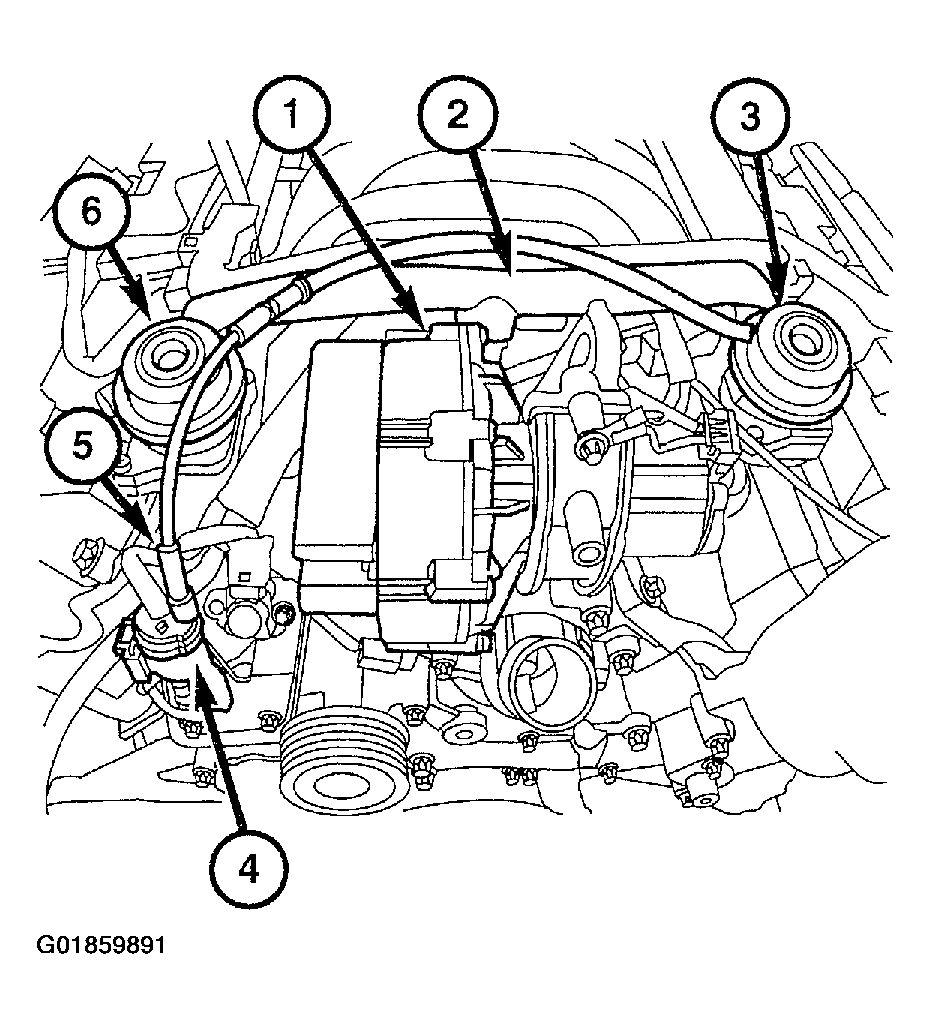 1
2
3
6
5
4
G01859891