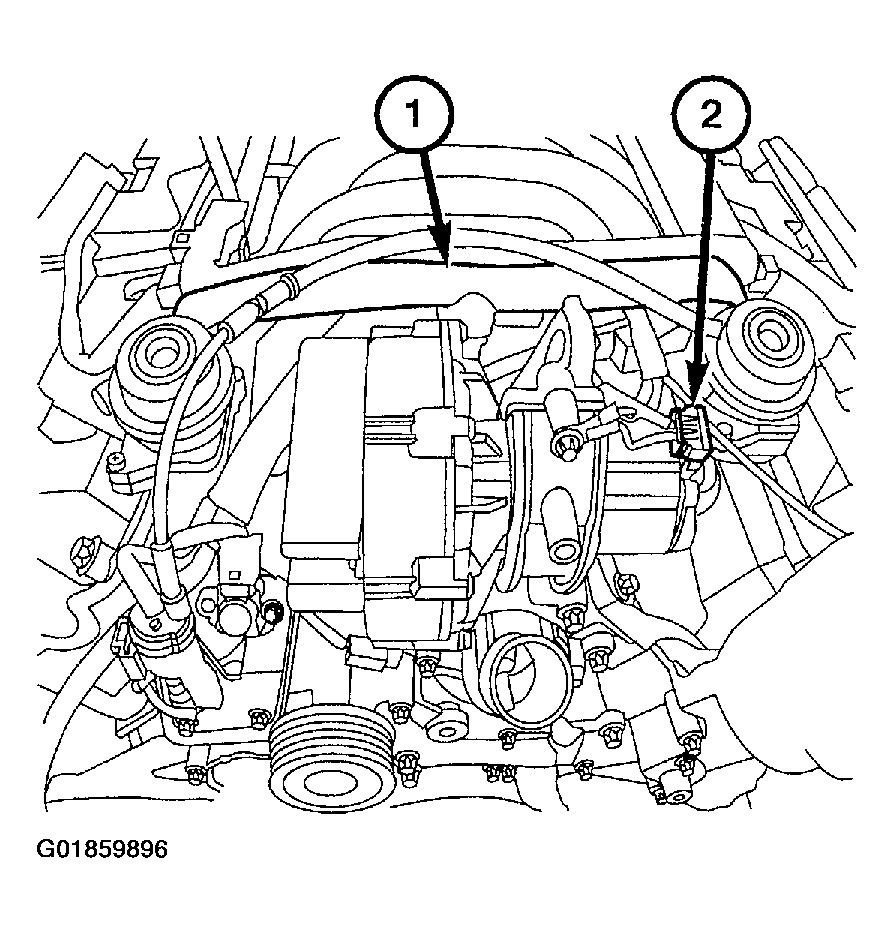 1
2
G01859896