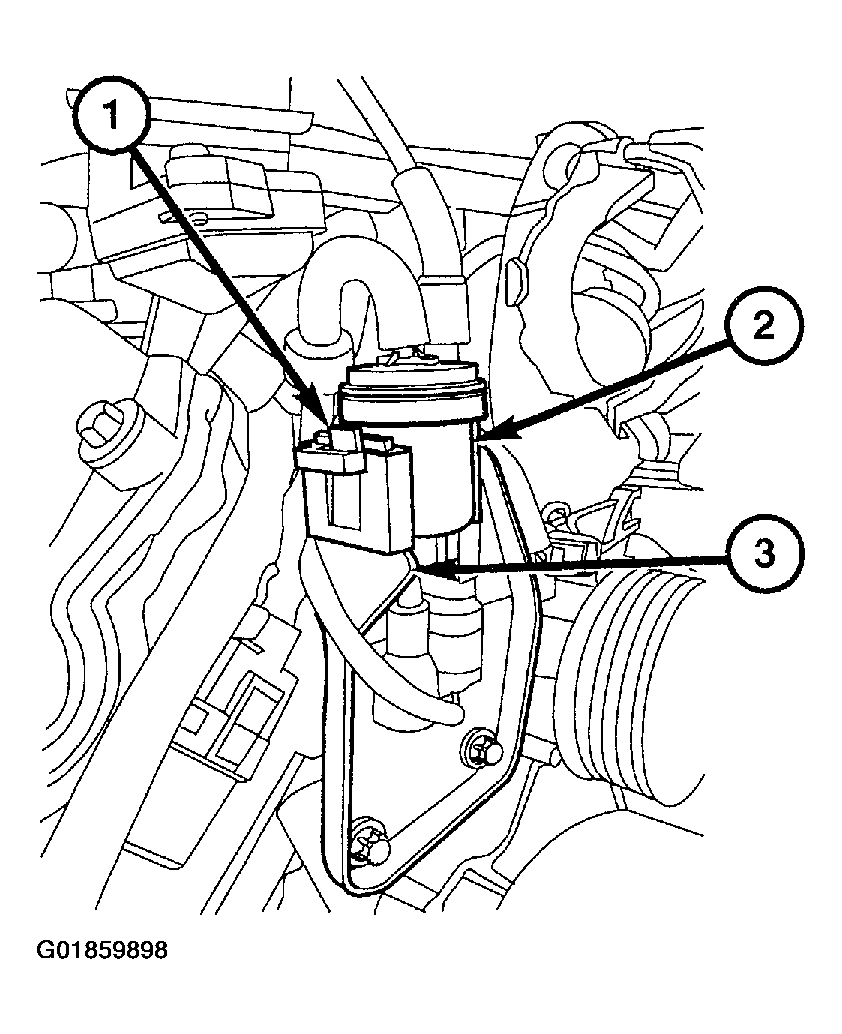 1
2
3
G01859898