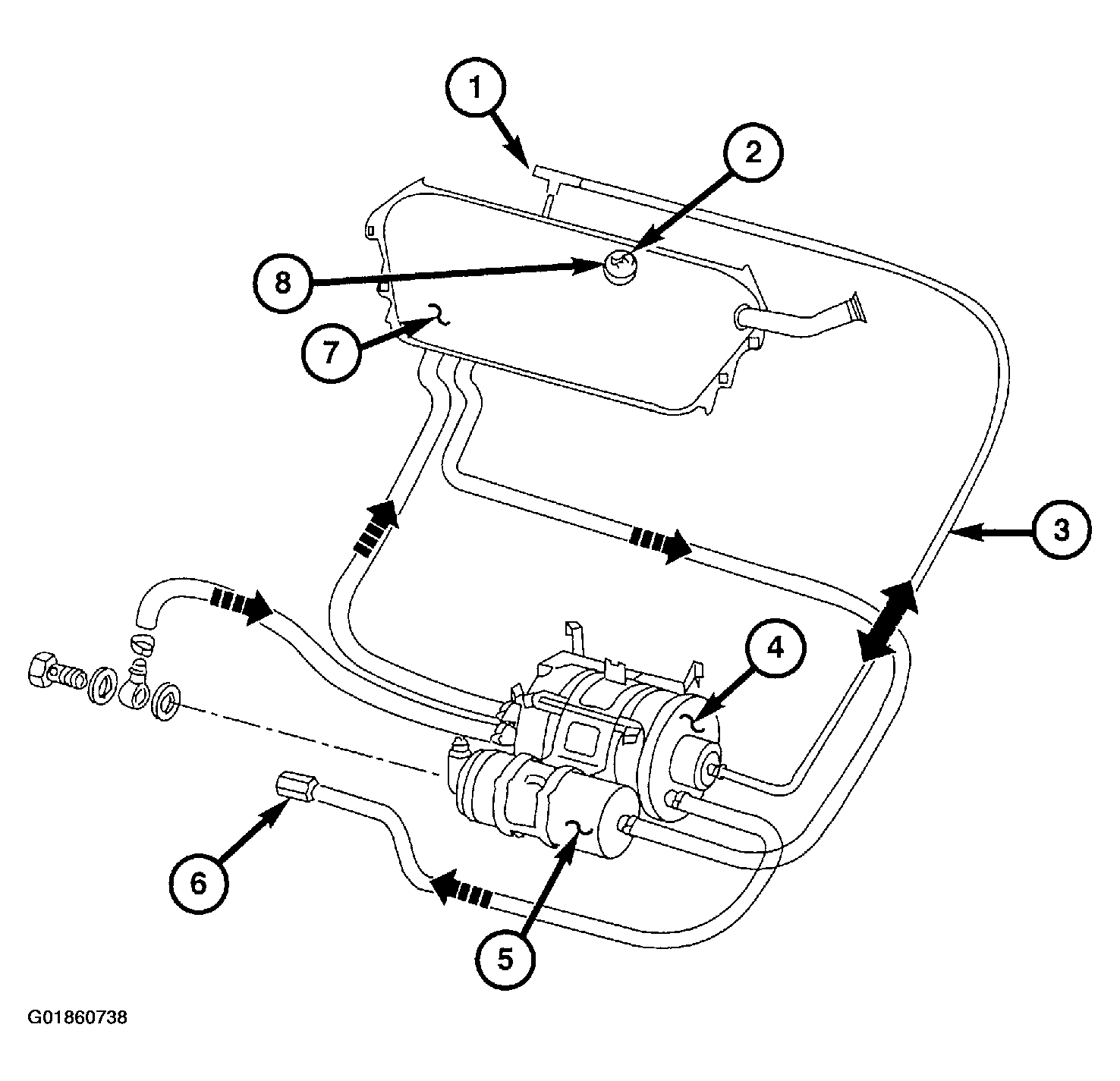 1
2
8
7
3
4
6
5
G01860738