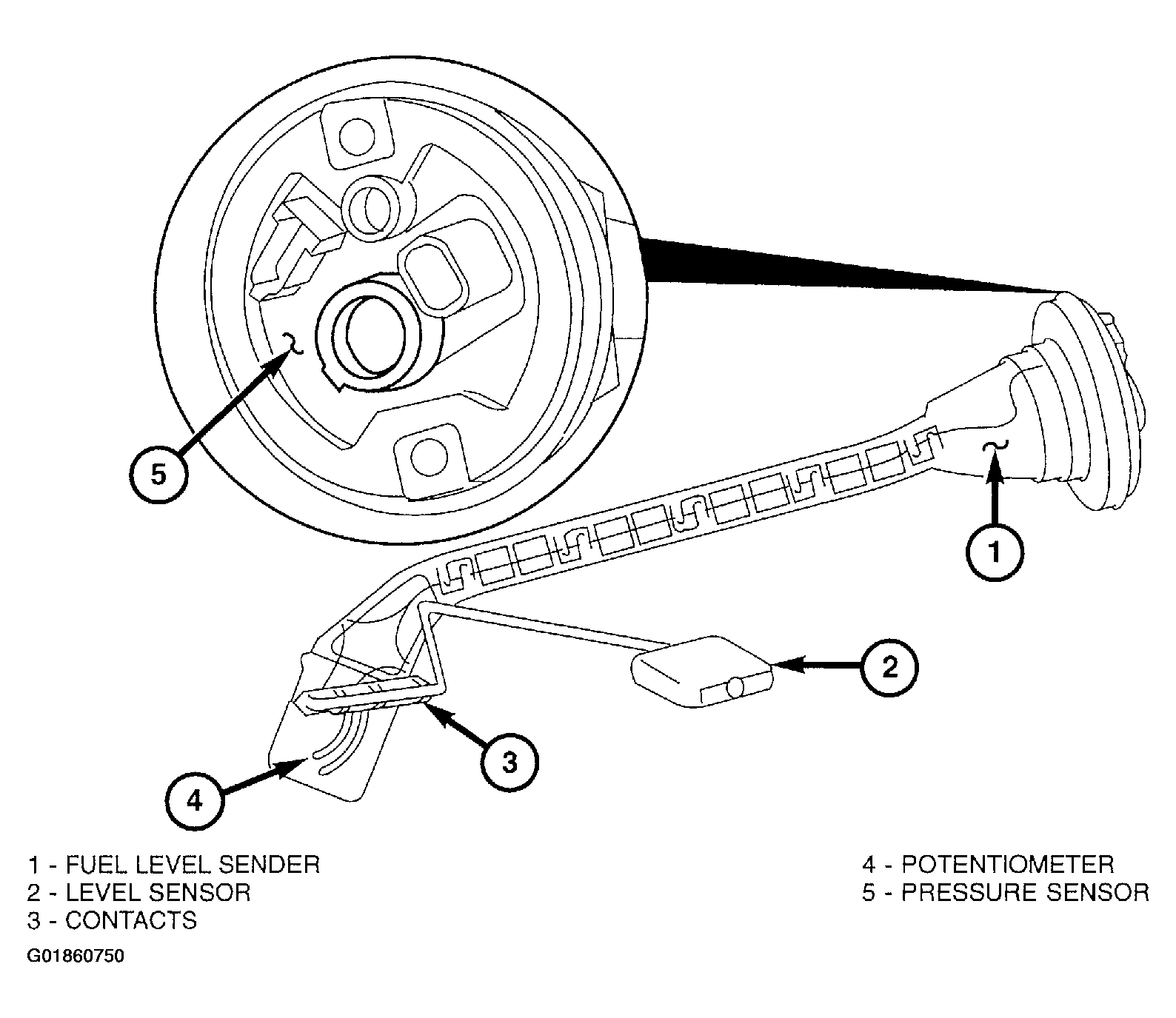 5

1

2

3

4

1 - FUEL LEVEL SENDER
2 - LEVEL SENSOR
3 - CONTACTS

4 - POTENTIOMETER
5 - PRESSURE SENSOR

G01860750