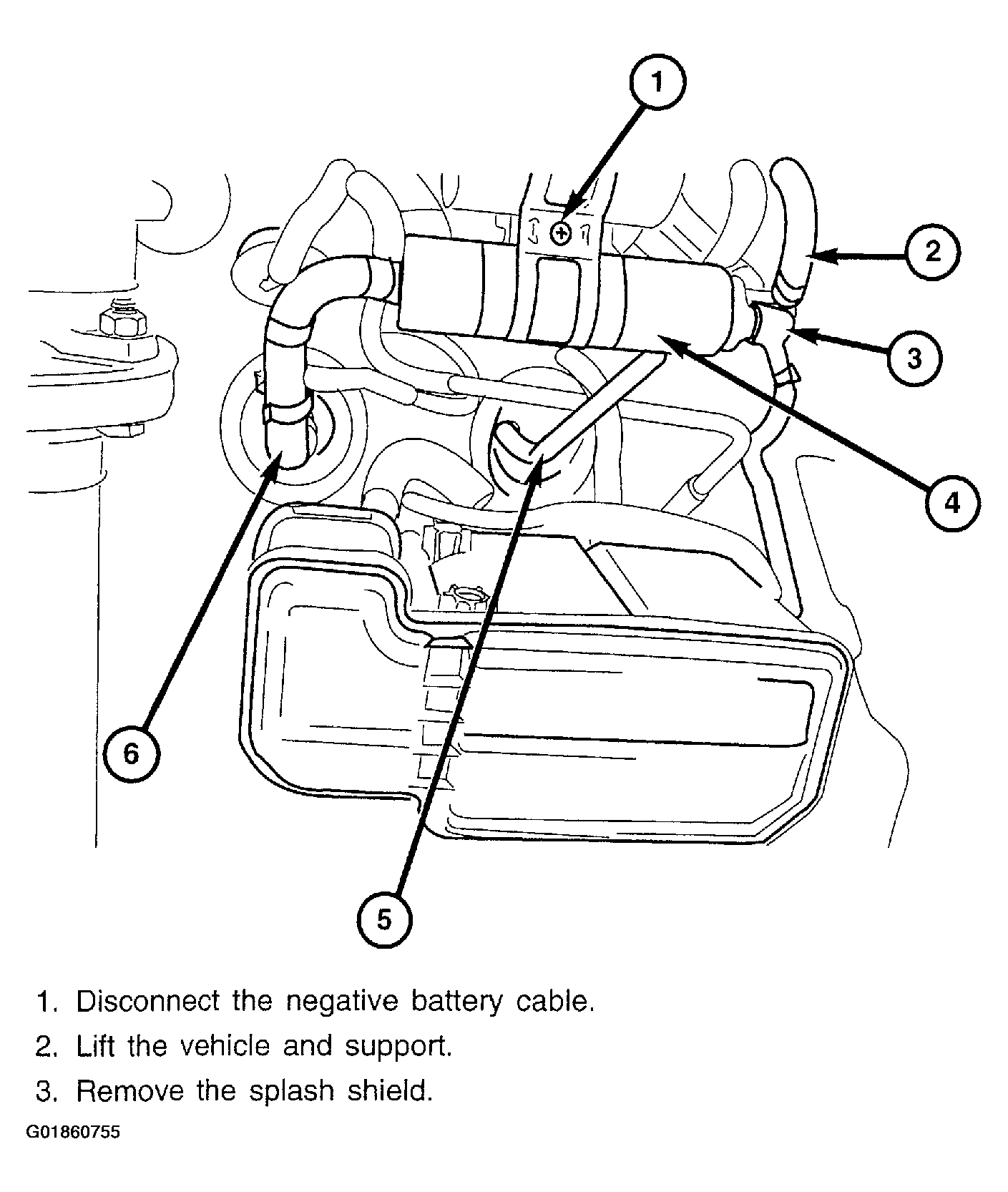 1
2
3
4
6
5

1. Disconnect the negative battery cable.
2. Lift the vehicle and support.
3. Remove the splash shield.

G01860755