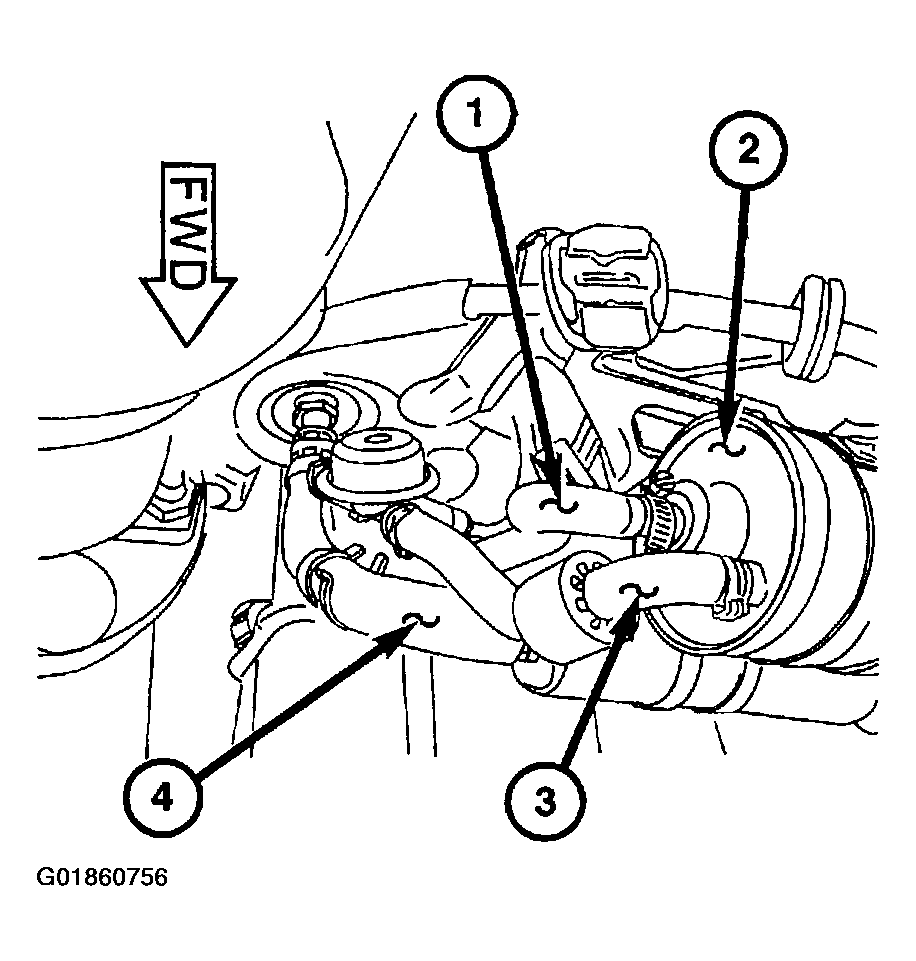 FWD

1

2

4

3

G01860756