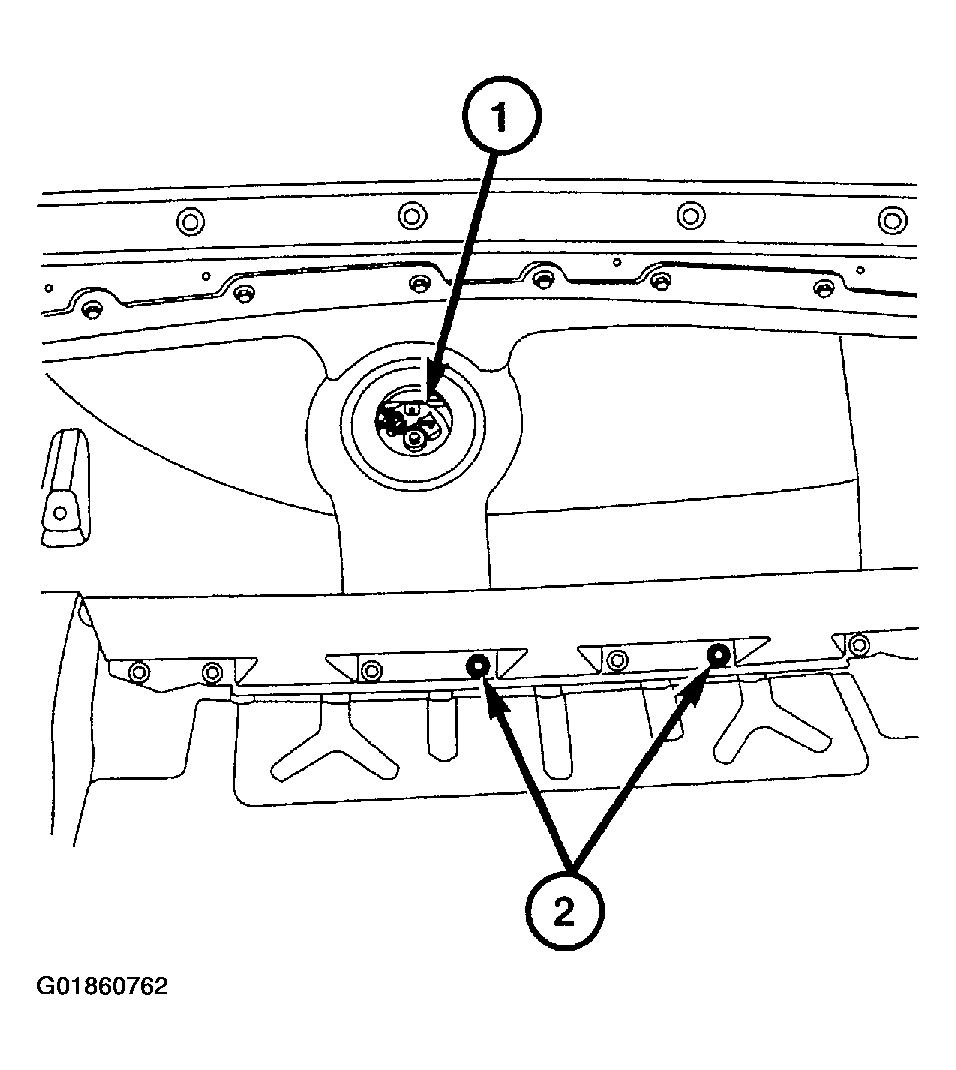 1

2

G01860762