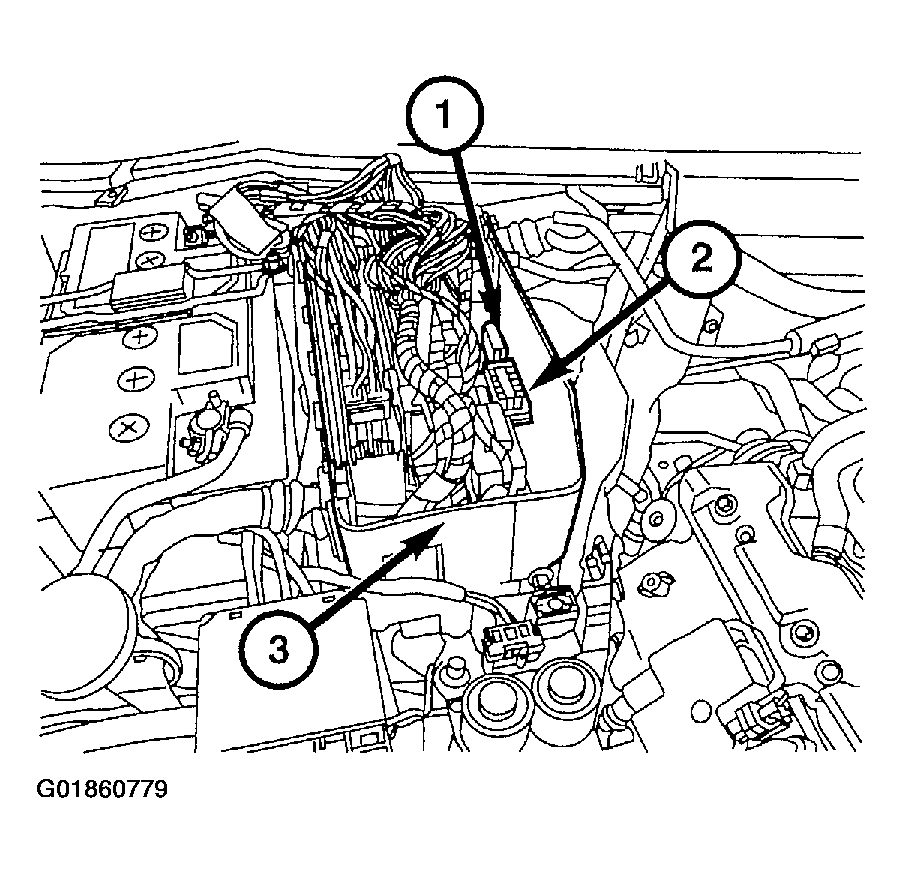 1
2
3
G01860779