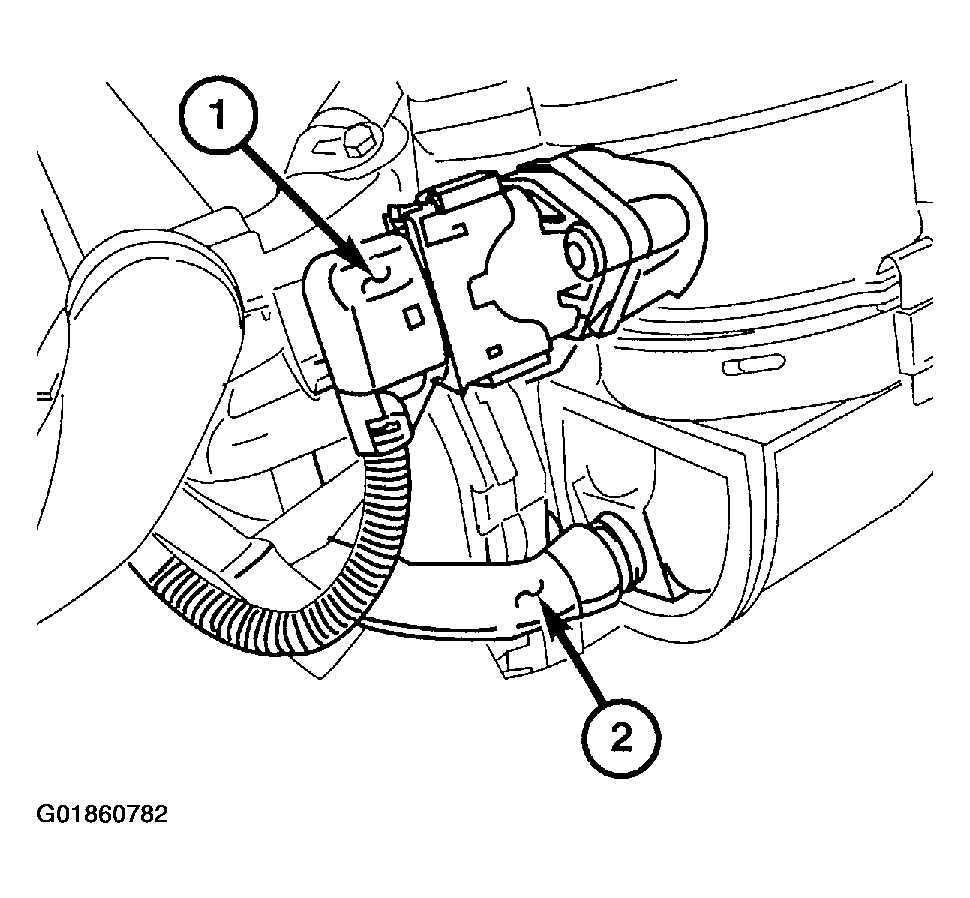 1

2

G01860782