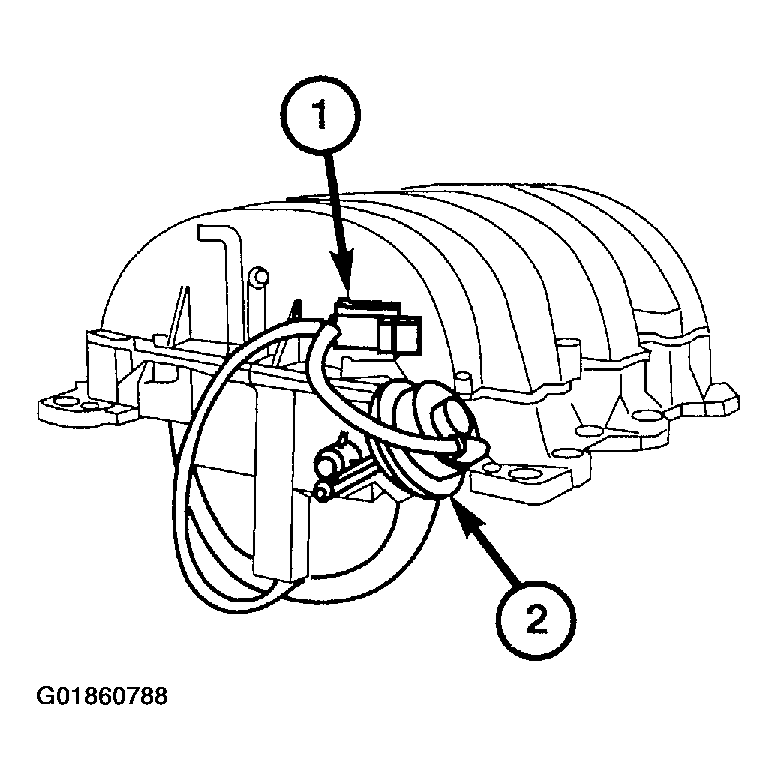 1
2
G01860788