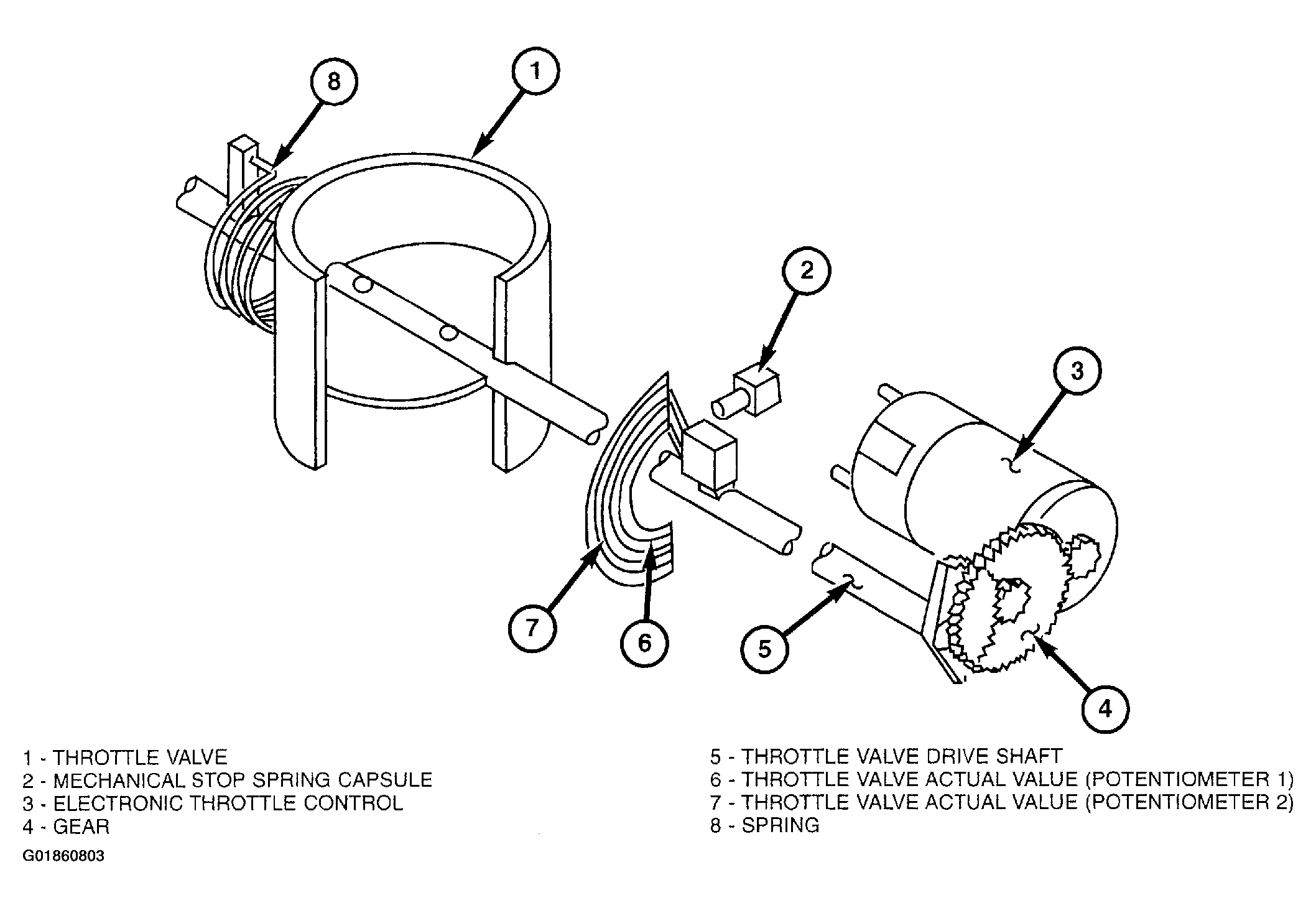 8
1
2
3
7
6
5
4

1 - THROTTLE VALVE
2 - MECHANICAL STOP SPRING CAPSULE
3 - ELECTRONIC THROTTLE CONTROL
4 - GEAR

5 - THROTTLE VALVE DRIVE SHAFT
6 - THROTTLE VALVE ACTUAL VALUE (POTENTIOMETER 1)
7 - THROTTLE VALVE ACTUAL VALUE (POTENTIOMETER 2)
8 - SPRING

G01860803