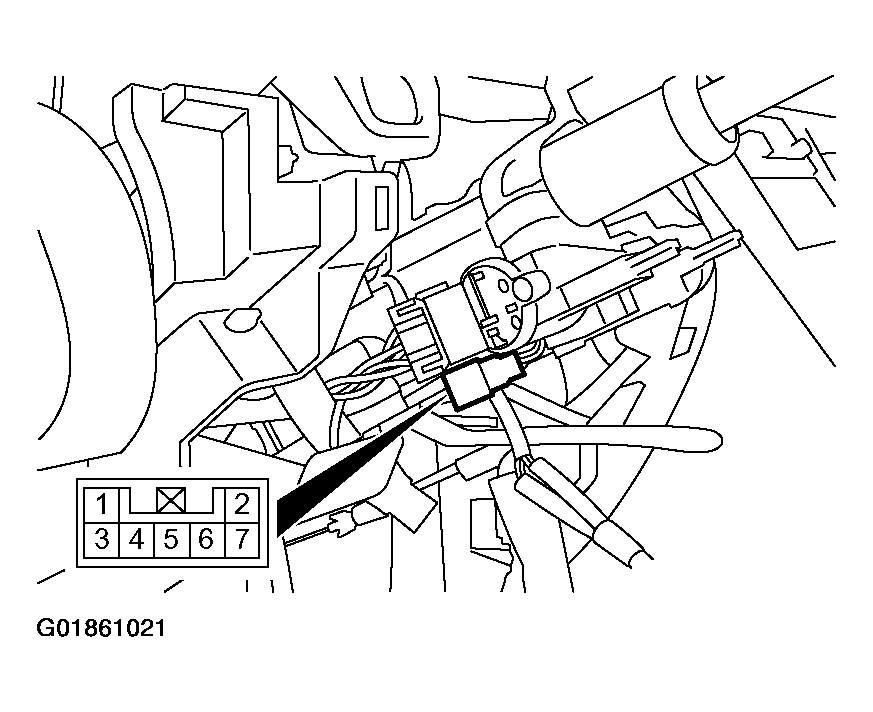 1 2
3 4 5 6 7

G01861021