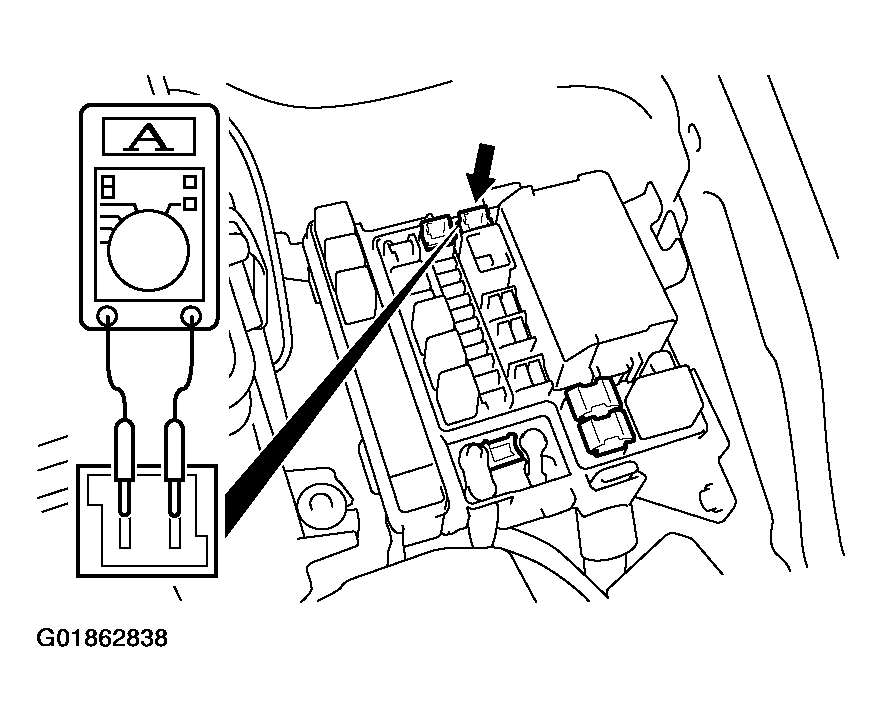 A

G01862838