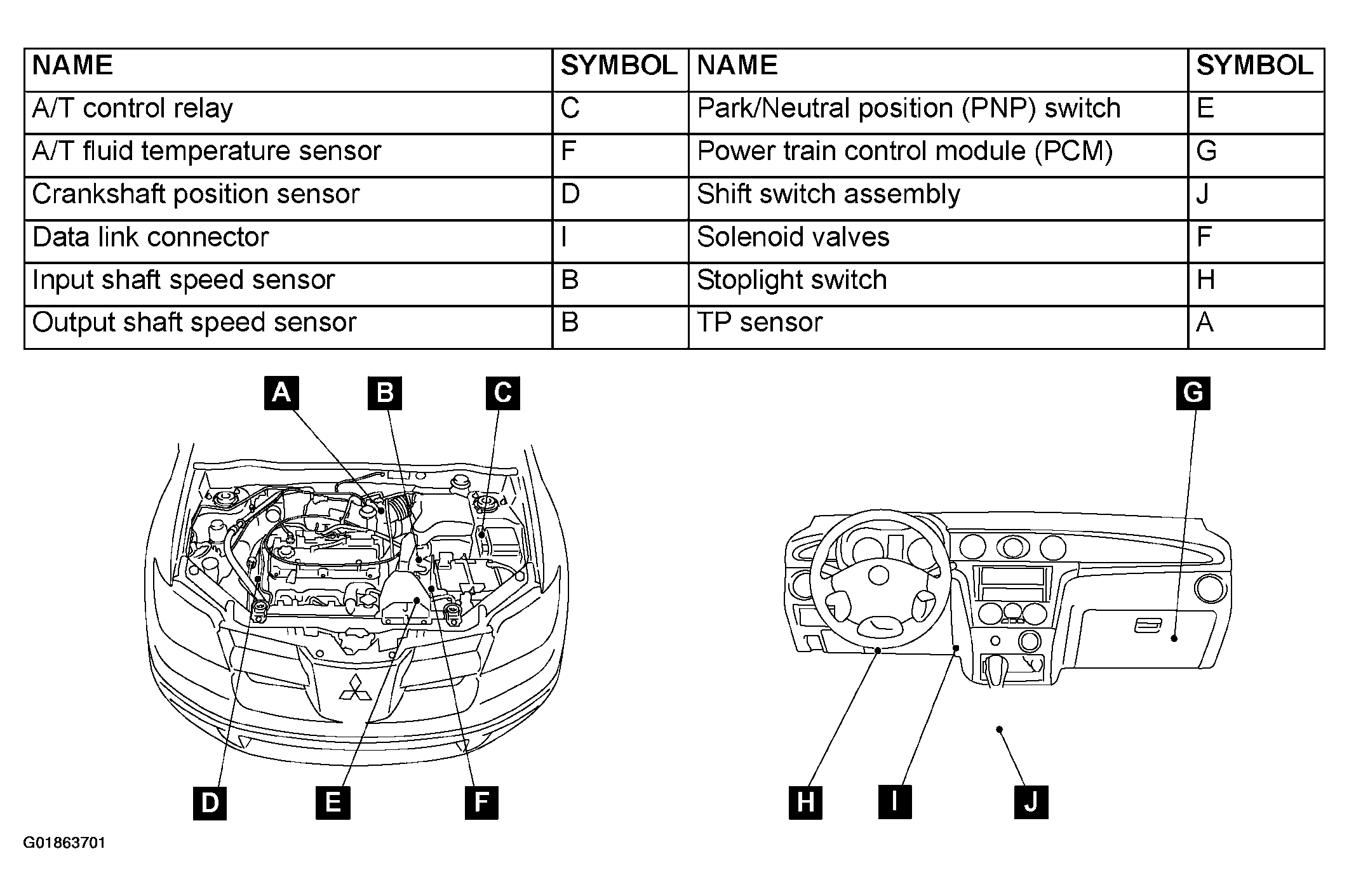 | NAME | SYMBOL | NAME | SYMBOL |
|---|---|---|---|
| A/T control relay | C | Park/Neutral position (PNP) switch | E |
| A/T fluid temperature sensor | F | Power train control module (PCM) | G |
| Crankshaft position sensor | D | Shift switch assembly | J |
| Data link connector | I | Solenoid valves | F |
| Input shaft speed sensor | B | Stoplight switch | H |
| Output shaft speed sensor | B | TP sensor | A |

A B C G

D E F H I J

G01863701