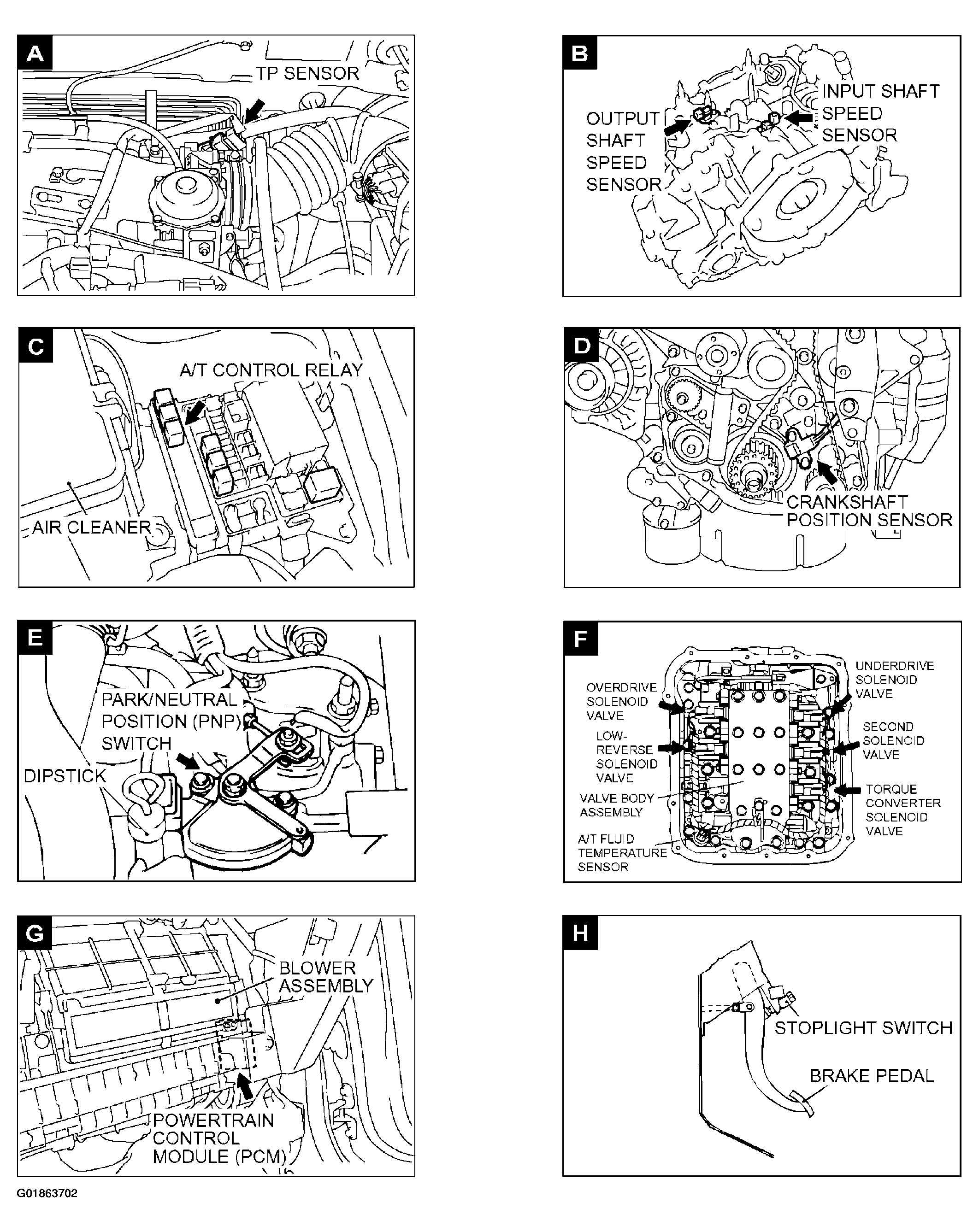 A

TP SENSOR

B

OUTPUT SHAFT SPEED SENSOR

INPUT SHAFT SPEED SENSOR

C

A/T CONTROL RELAY

AIR CLEANER

D

CRANKSHAFT POSITION SENSOR

E

PARK/NEUTRAL POSITION (PNP) SWITCH

DIPSTICK

F

OVERDRIVE SOLENOID VALVE

LOW-REVERSE SOLENOID VALVE

VALVE BODY ASSEMBLY

A/T FLUID TEMPERATURE SENSOR

UNDERDRIVE SOLENOID VALVE

SECOND SOLENOID VALVE

TORQUE CONVERTER SOLENOID VALVE

G

BLOWER ASSEMBLY

POWERTRAIN CONTROL MODULE (PCM)

H

STOPLIGHT SWITCH

BRAKE PEDAL

G01863702