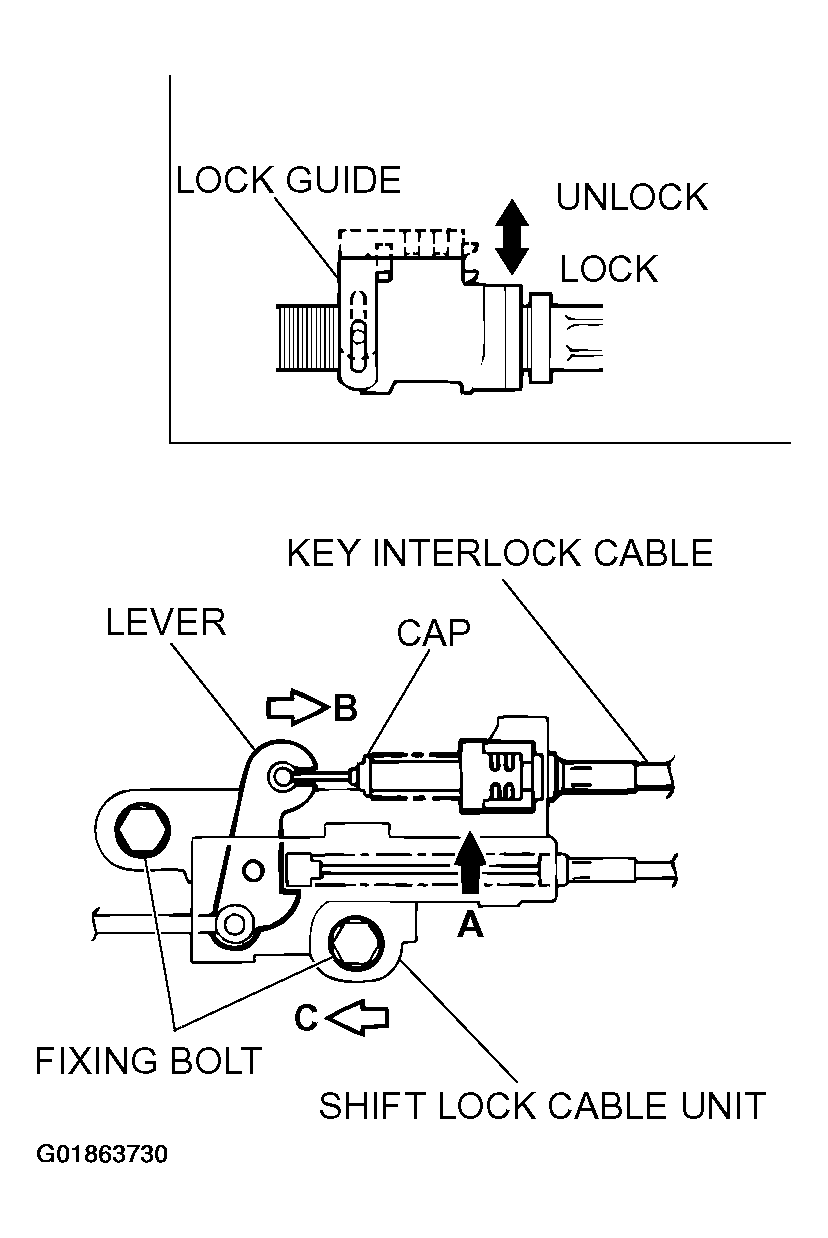 LOCK GUIDE
UNLOCK
LOCK

KEY INTERLOCK CABLE
LEVER
CAP
B
A
C
FIXING BOLT
SHIFT LOCK CABLE UNIT

G01863730