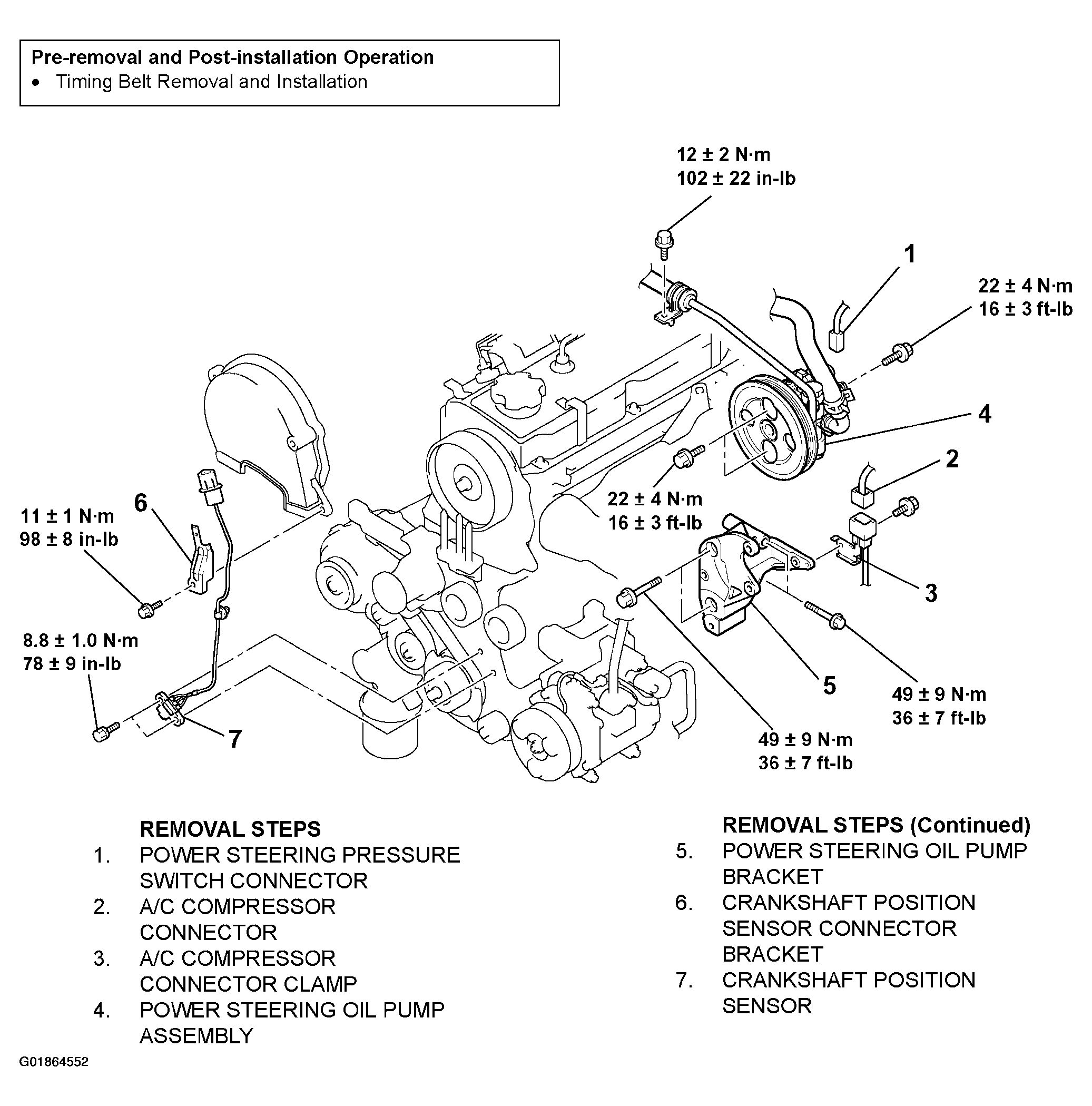 Pre-removal and Post-installation Operation
• Timing Belt Removal and Installation

12 ± 2 N·m
102 ± 22 in-lb

1

22 ± 4 N·m
16 ± 3 ft-lb

4

2

22 ± 4 N·m
16 ± 3 ft-lb

6

11 ± 1 N·m
98 ± 8 in-lb

3

8.8 ± 1.0 N·m
78 ± 9 in-lb

5

49 ± 9 N·m
36 ± 7 ft-lb

7

49 ± 9 N·m
36 ± 7 ft-lb

REMOVAL STEPS
1. POWER STEERING PRESSURE SWITCH CONNECTOR
2. A/C COMPRESSOR CONNECTOR
3. A/C COMPRESSOR CONNECTOR CLAMP
4. POWER STEERING OIL PUMP ASSEMBLY

REMOVAL STEPS (Continued)
5. POWER STEERING OIL PUMP BRACKET
6. CRANKSHAFT POSITION SENSOR CONNECTOR BRACKET
7. CRANKSHAFT POSITION SENSOR

G01864552