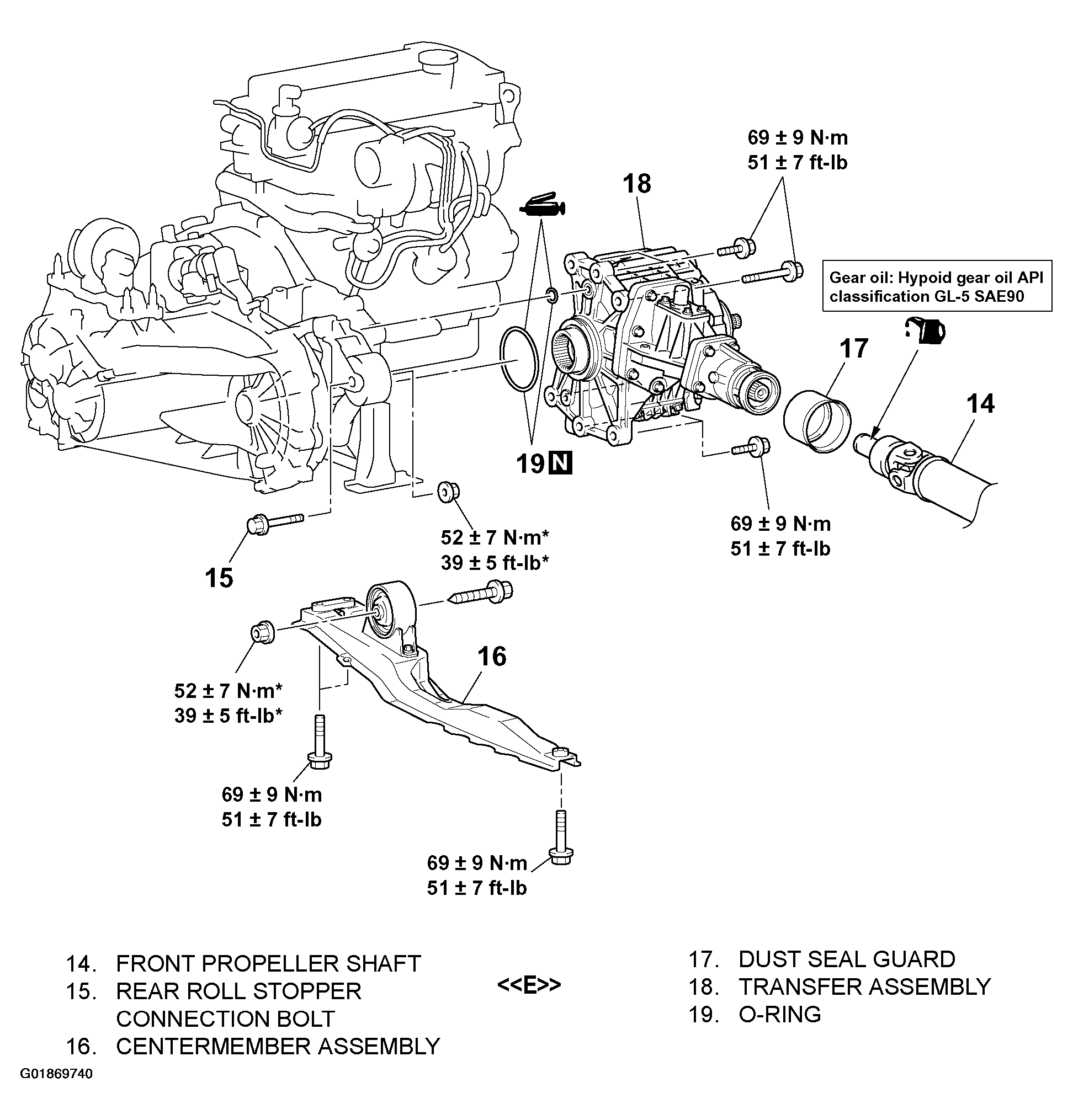 69 ± 9 N·m
51 ± 7 ft-lb

18

Gear oil: Hypoid gear oil API classification GL-5 SAE90

17

14

19 N

69 ± 9 N·m
51 ± 7 ft-lb

52 ± 7 N·m*
39 ± 5 ft-lb*

15

16

52 ± 7 N·m*
39 ± 5 ft-lb*

69 ± 9 N·m
51 ± 7 ft-lb

69 ± 9 N·m
51 ± 7 ft-lb

14. FRONT PROPELLER SHAFT
15. REAR ROLL STOPPER CONNECTION BOLT
16. CENTERMEMBER ASSEMBLY

<<E>>

17. DUST SEAL GUARD
18. TRANSFER ASSEMBLY
19. O-RING

G01869740